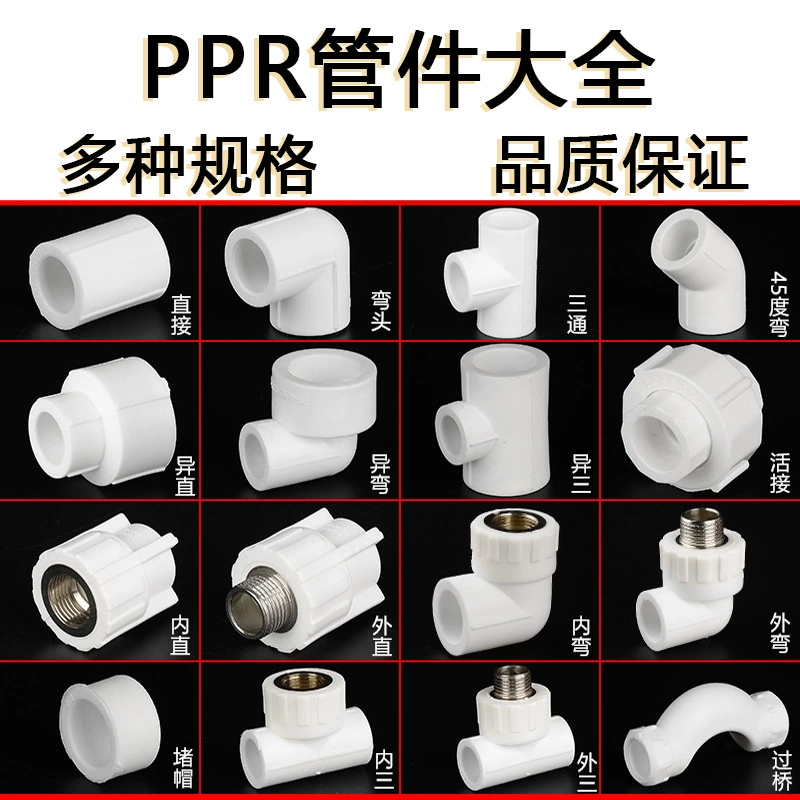 PPR管件大全

多种规格

品质保证

直接

弯头

三通

45度弯

异直

异弯

异三

活接

内直

外直

内弯

外弯

堵帽

内三

外三

过桥