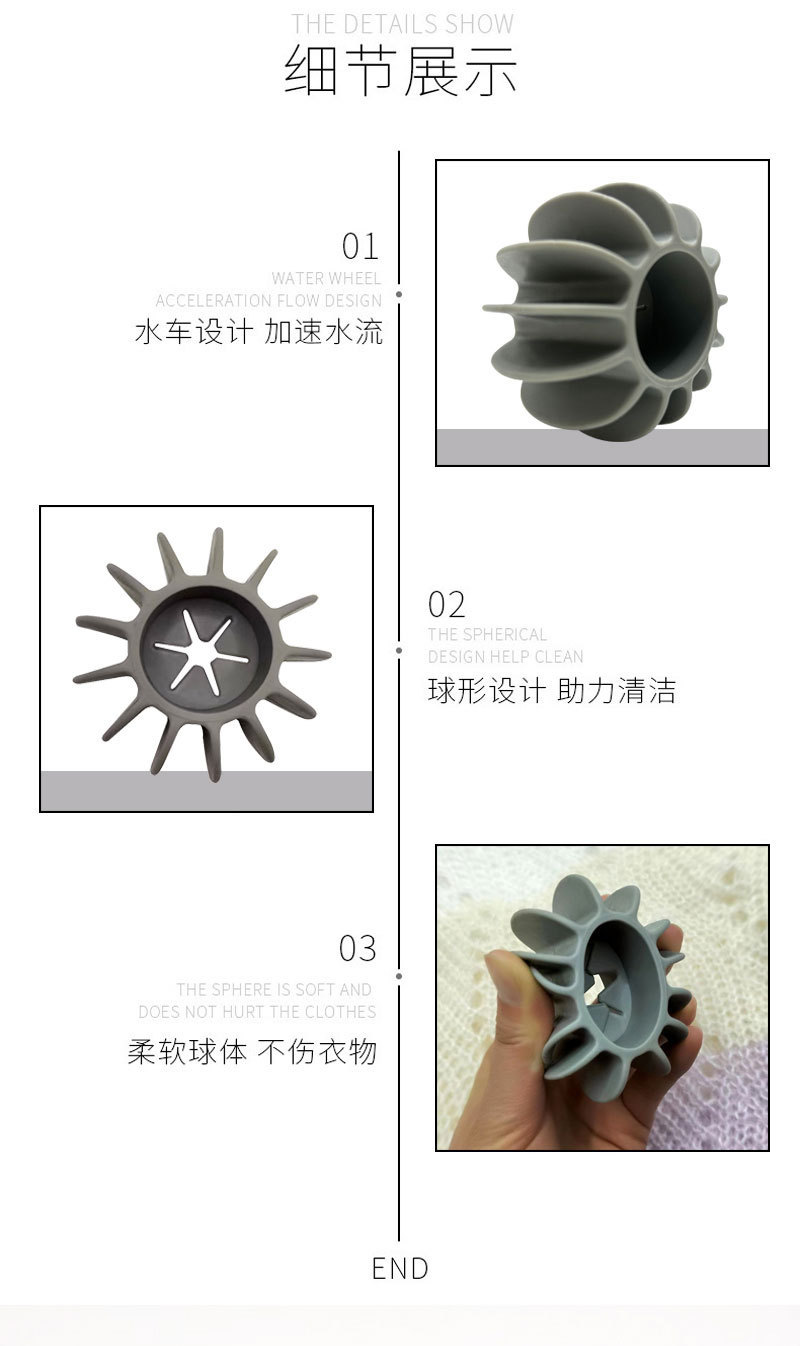 THE DETAILS SHOW
细节展示

01
WATER WHEEL
ACCELERATION FLOW DESIGN
水车设计 加速水流

02
THE SPHERICAL
DESIGN HELP CLEAN
球形设计 助力清洁

03
THE SPHERE IS SOFT AND
DOES NOT HURT THE CLOTHES
柔软球体 不伤衣物

END