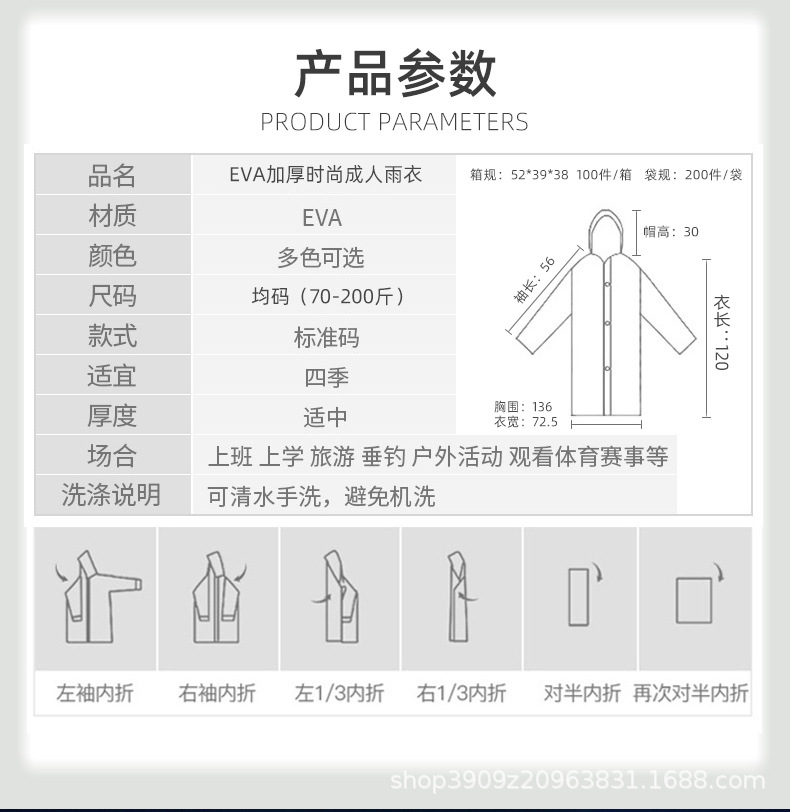 产品参数
PRODUCT PARAMETERS

| 品名 | EVA加厚时尚成人雨衣 |
|---|---|
| 材质 | EVA |
| 颜色 | 多色可选 |
| 尺码 | 均码（70-200斤） |
| 款式 | 标准码 |
| 适宜 | 四季 |
| 厚度 | 适中 |
| 场合 | 上班 上学 旅游 垂钓 户外活动 观看体育赛事等 |
| 洗涤说明 | 可清水手洗，避免机洗 |

箱规：52*39*38 100件/箱 袋规：200件/袋

帽高：30
袖长：56
衣长：120
胸围：136
衣宽：72.5

左袖内折
右袖内折
左1/3内折
右1/3内折
对半内折
再次对半内折

shop3909z20963831.1688.com