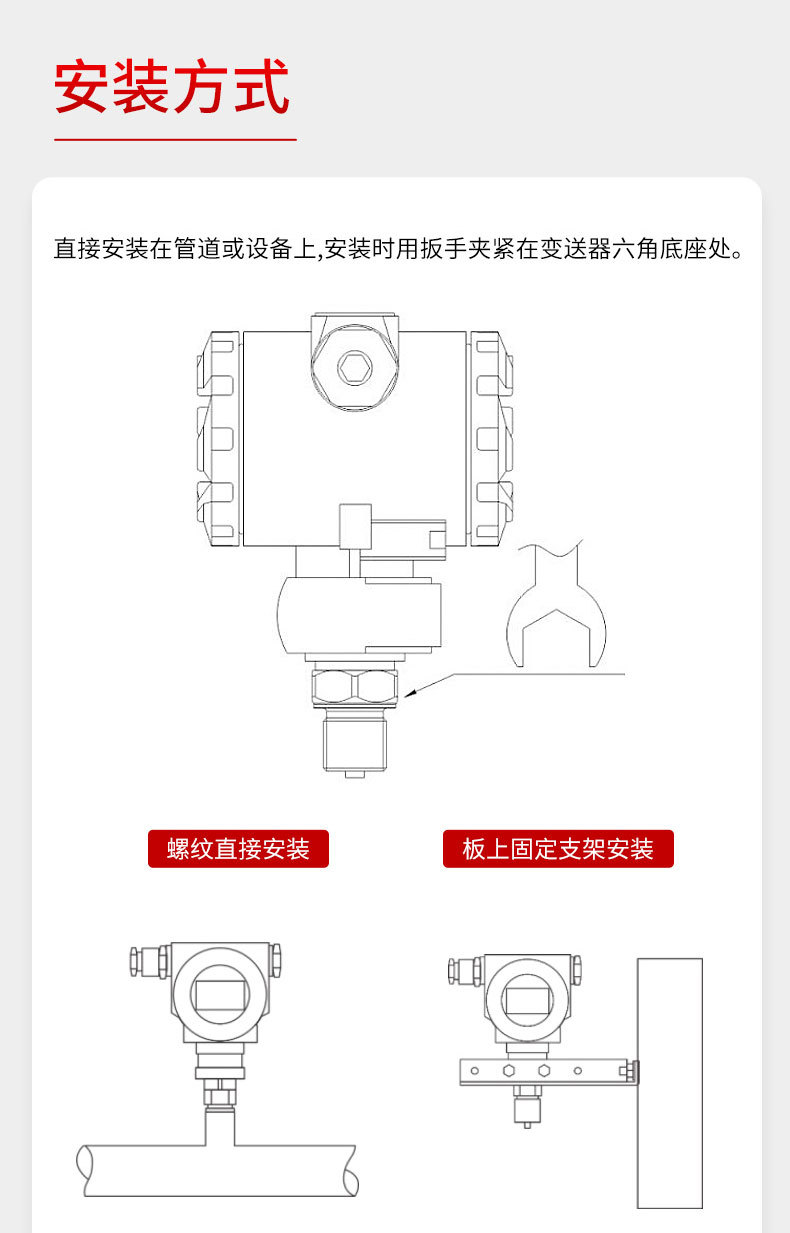 安装方式

直接安装在管道或设备上,安装时用扳手夹紧在变送器六角底座处。

螺纹直接安装

板上固定支架安装