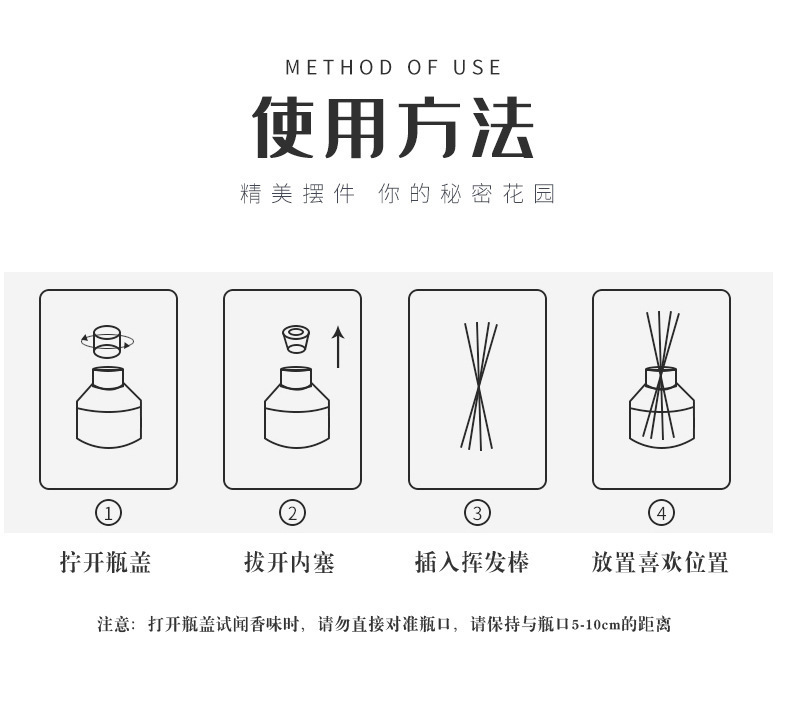 METHOD OF USE

使用方法

精美摆件 你的秘密花园

①

拧开瓶盖

②

拔开内塞

③

插入挥发棒

④

放置喜欢位置

注意：打开瓶盖试闻香味时，请勿直接对准瓶口，请保持与瓶口5-10cm的距离