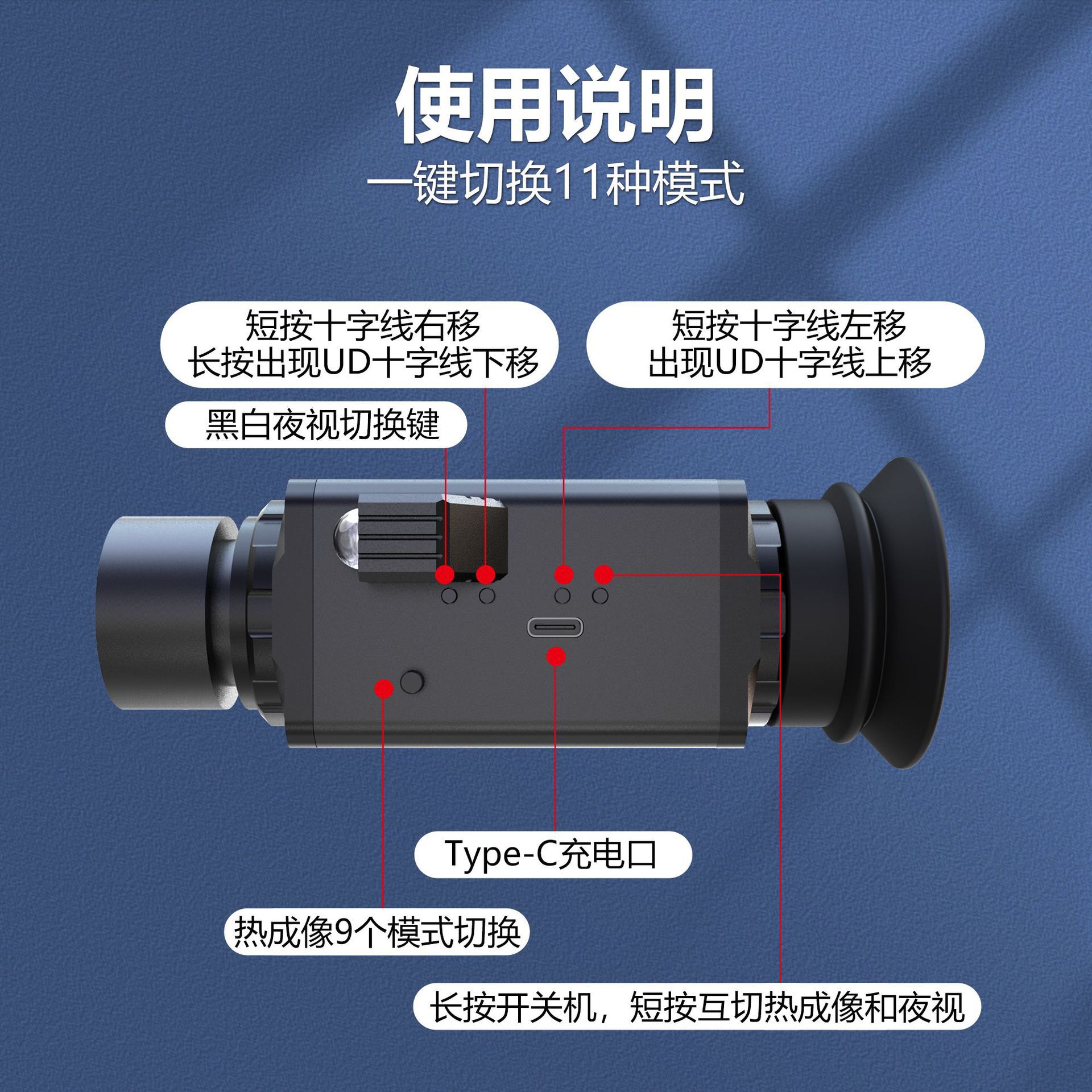 使用说明
一键切换11种模式

短按十字线右移
长按出现UD十字线下移

短按十字线左移
出现UD十字线上移

黑白夜视切换键

Type-C充电口

热成像9个模式切换

长按开关机，短按互切热成像和夜视