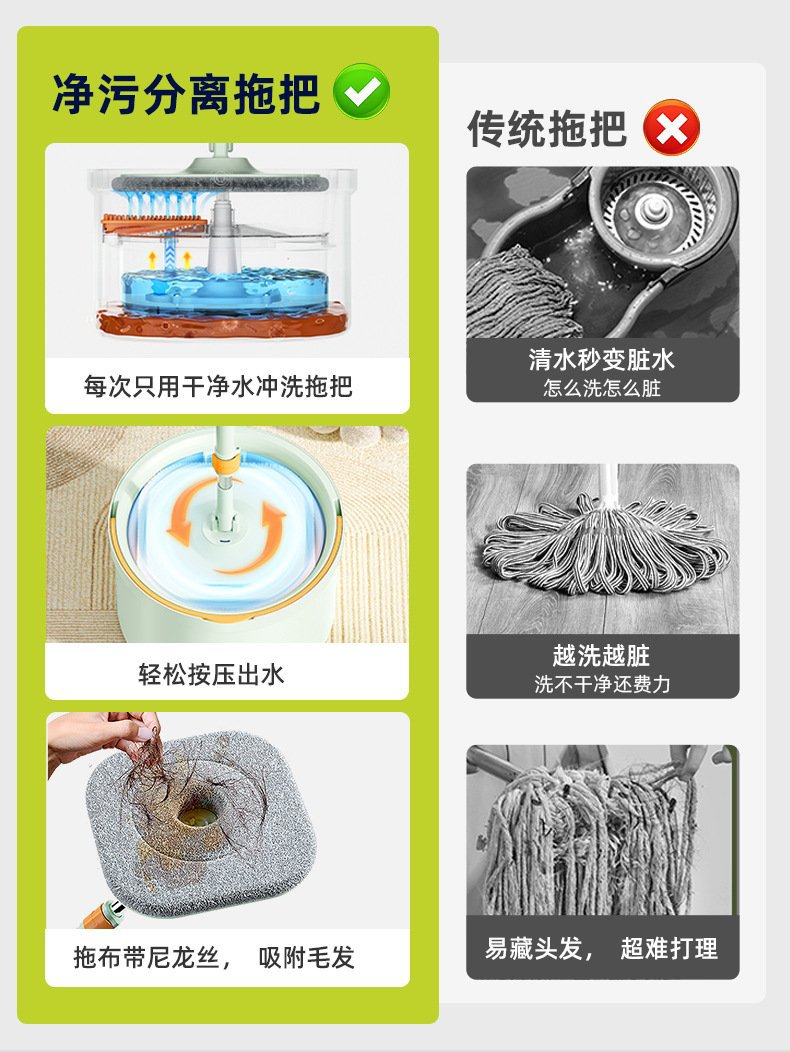 净污分离拖把

每次只用干净水冲洗拖把

轻松按压出水

拖布带尼龙丝， 吸附毛发

传统拖把

清水秒变脏水
怎么洗怎么脏

越洗越脏
洗不干净还费力

易藏头发， 超难打理