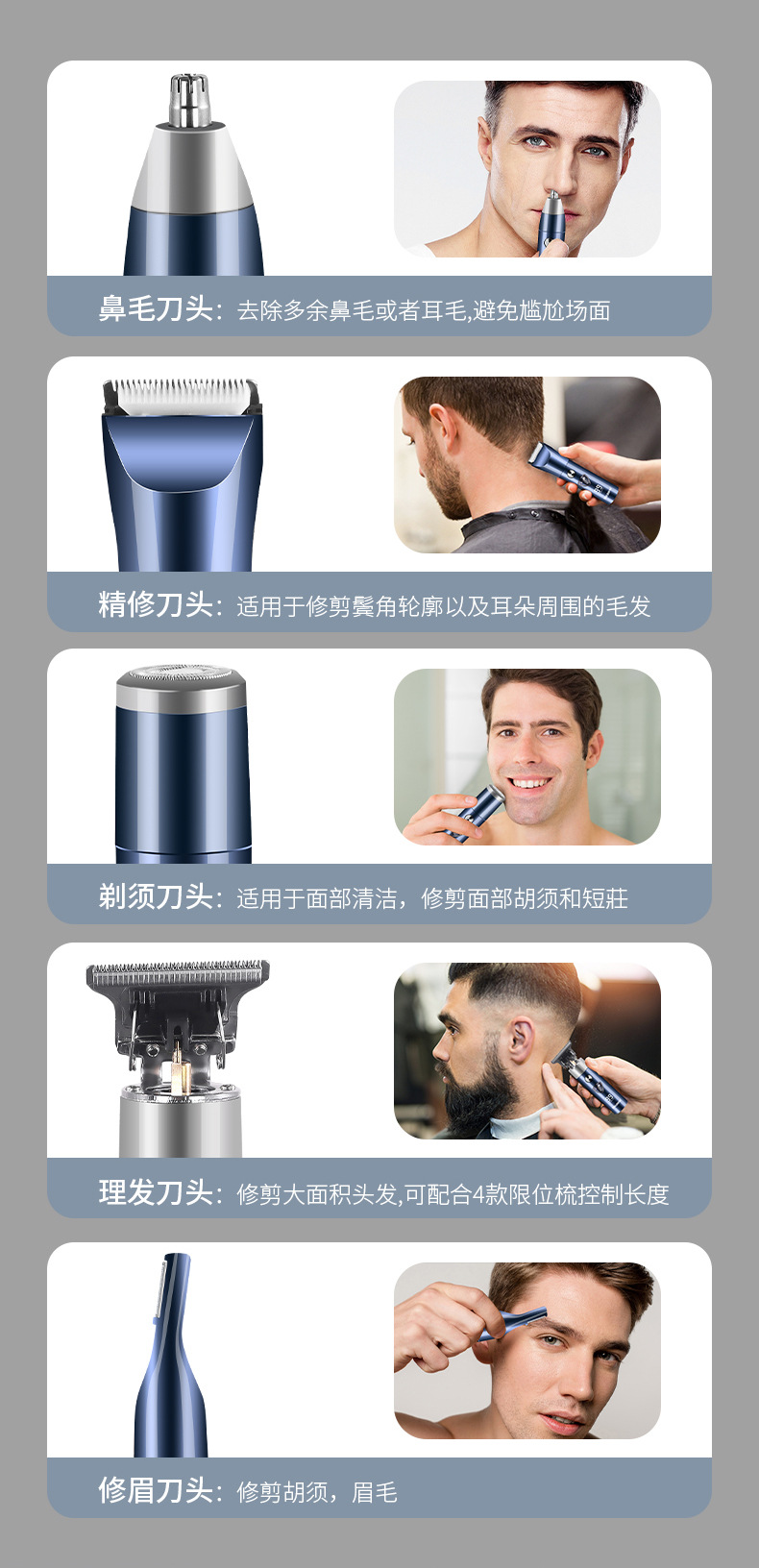 鼻毛刀头：去除多余鼻毛或者耳毛,避免尴尬场面

精修刀头：适用于修剪鬓角轮廓以及耳朵周围的毛发

剃须刀头：适用于面部清洁，修剪面部胡须和短茬

理发刀头：修剪大面积头发,可配合4款限位梳控制长度

修眉刀头：修剪胡须，眉毛