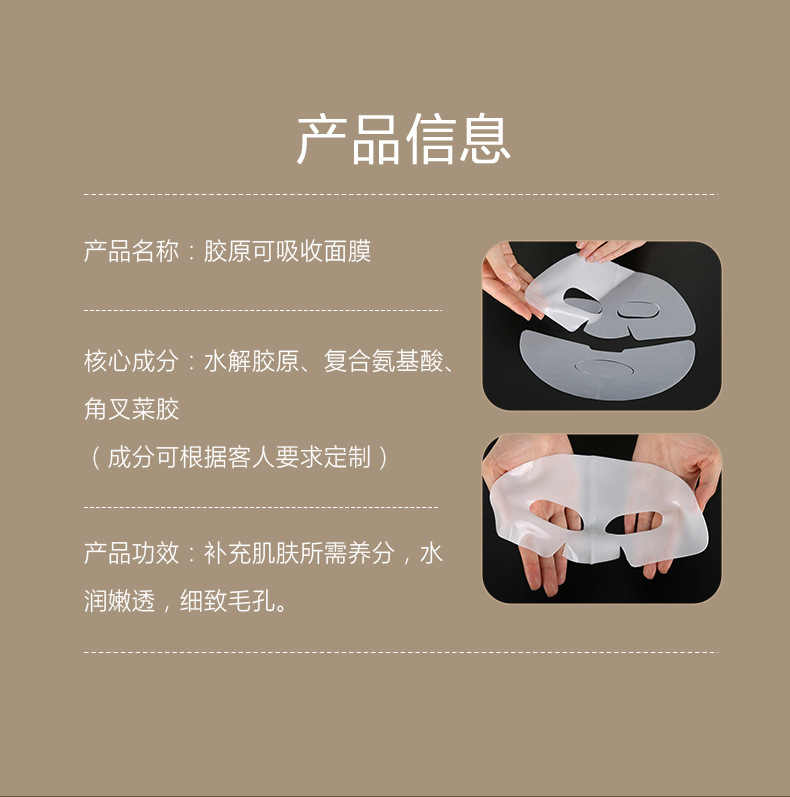 产品信息

产品名称：胶原可吸收面膜

核心成分：水解胶原、复合氨基酸、角叉菜胶
（成分可根据客人要求定制）

产品功效：补充肌肤所需养分，水润嫩透，细致毛孔。