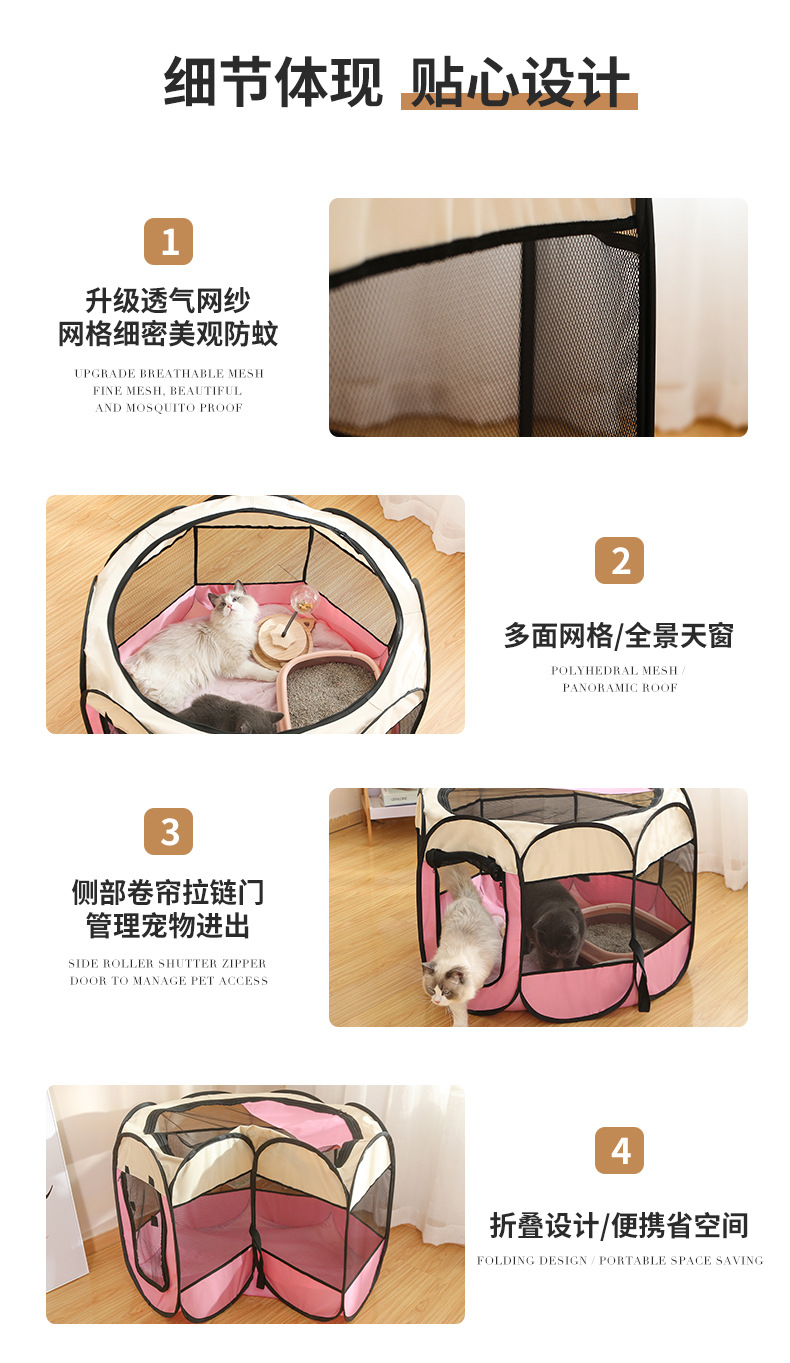 细节体现 贴心设计

1

升级透气网纱
网格细密美观防蚊

UPGRADE BREATHABLE MESH
FINE MESH, BEAUTIFUL
AND MOSQUITO PROOF

2

多面网格/全景天窗

POLYHEDRAL MESH /
PANORAMIC ROOF

3

侧部卷帘拉链门
管理宠物进出

SIDE ROLLER SHUTTER ZIPPER
DOOR TO MANAGE PET ACCESS

4

折叠设计/便携省空间

FOLDING DESIGN / PORTABLE SPACE SAVING