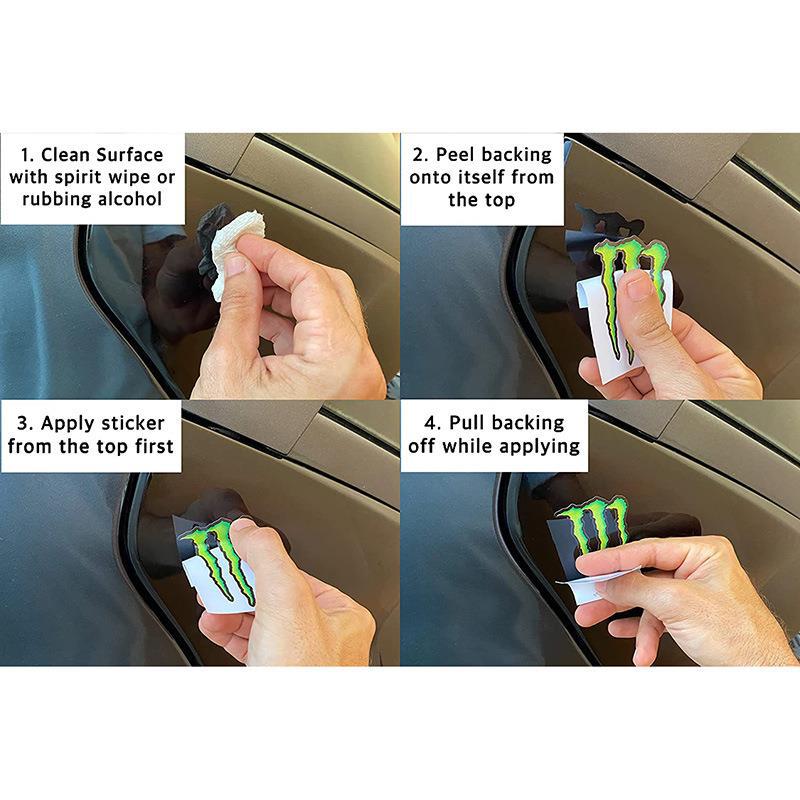 1. Clean Surface with spirit wipe or rubbing alcohol

2. Peel backing onto itself from the top

3. Apply sticker from the top first

4. Pull backing off while applying