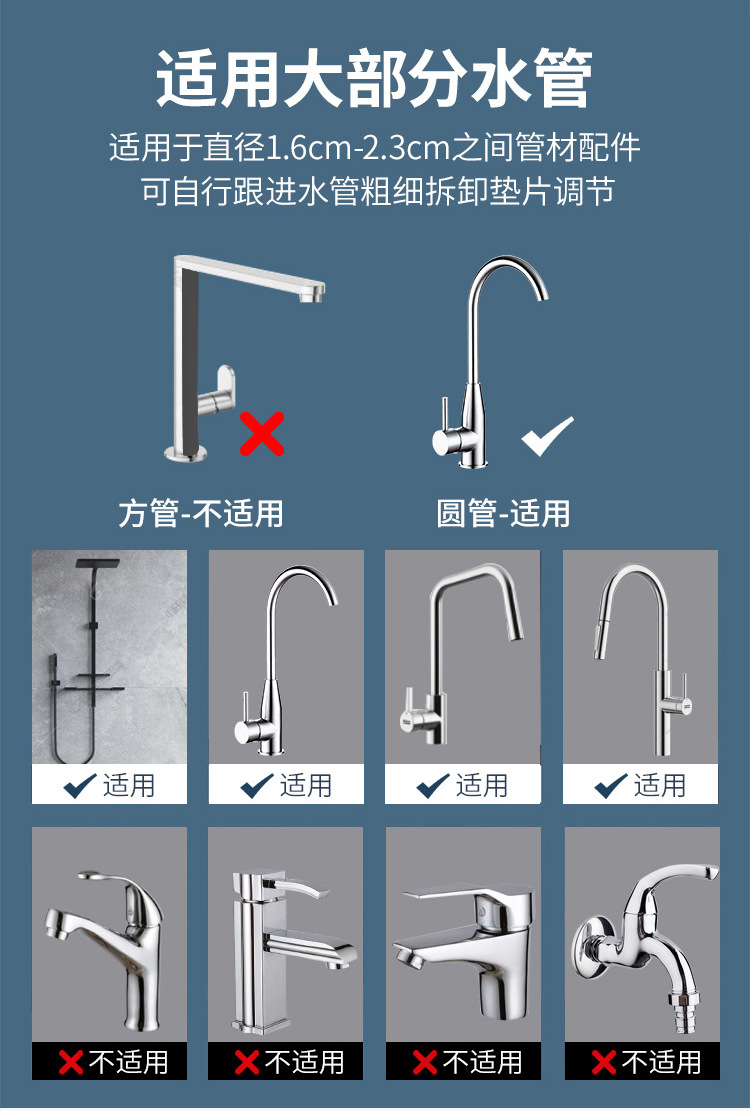 适用大部分水管

适用于直径1.6cm-2.3cm之间管材配件
可自行跟进水管粗细拆卸垫片调节

方管-不适用

圆管-适用

适用

适用

适用

适用

不适用

不适用

不适用

不适用