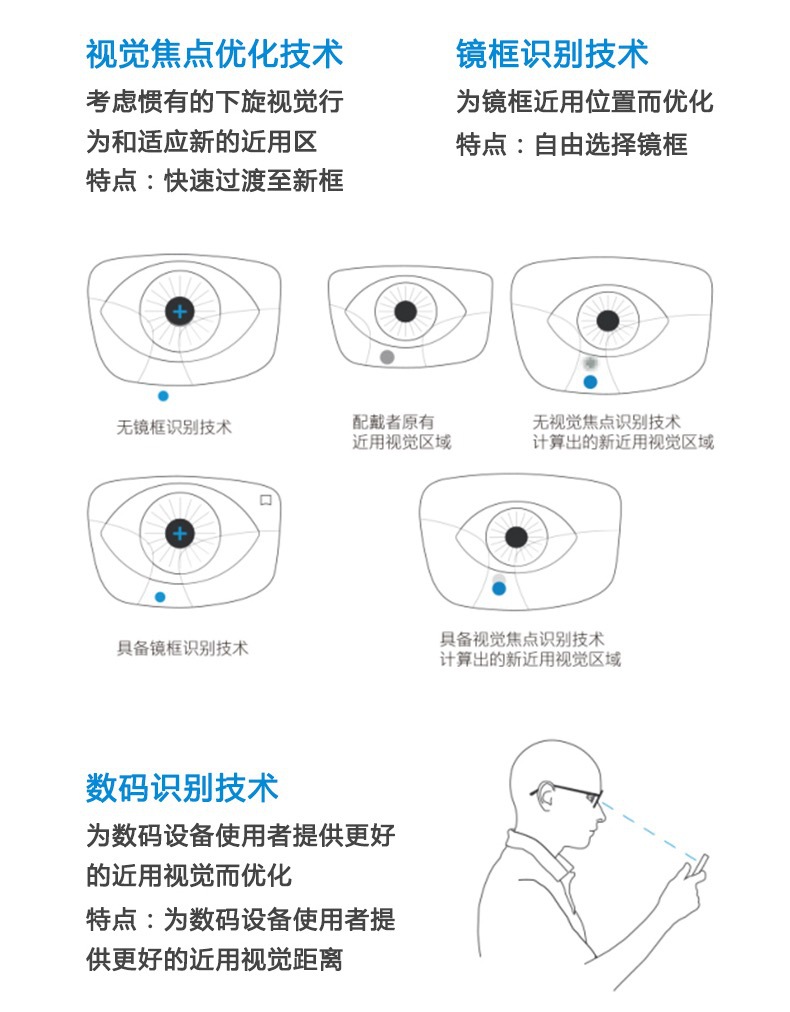 视觉焦点优化技术

考虑惯有的下旋视觉行为和适应新的近用区

特点：快速过渡至新框

镜框识别技术

为镜框近用位置而优化

特点：自由选择镜框

无镜框识别技术

配戴者原有近用视觉区域

无视觉焦点识别技术计算出的新近用视觉区域

具备镜框识别技术

具备视觉焦点识别技术计算出的新近用视觉区域

数码识别技术

为数码设备使用者提供更好的近用视觉而优化

特点：为数码设备使用者提供更好的近用视觉距离