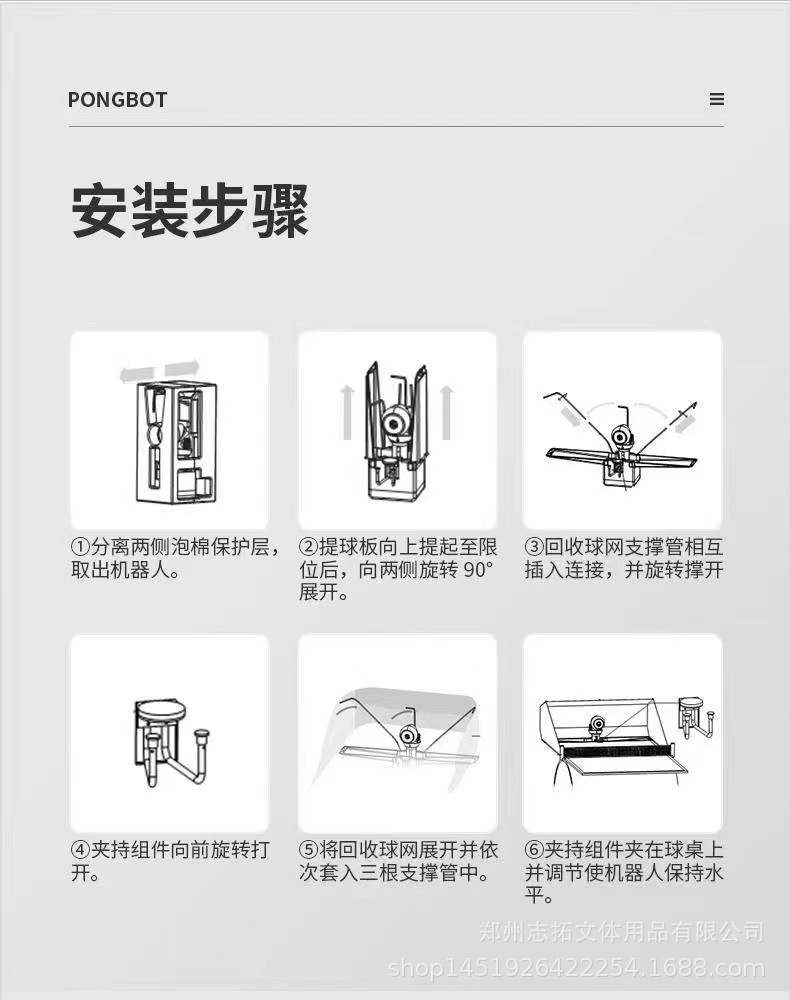 PONGBOT

安装步骤

①分离两侧泡棉保护层，取出机器人。

②提球板向上提起至限位后，向两侧旋转 90° 展开。

③回收球网支撑管相互插入连接，并旋转撑开

④夹持组件向前旋转打开。

⑤将回收球网展开并依次套入三根支撑管中。

⑥夹持组件夹在球桌上并调节使机器人保持水平。

郑州志拓文体用品有限公司
shop1451926422254.1688.com