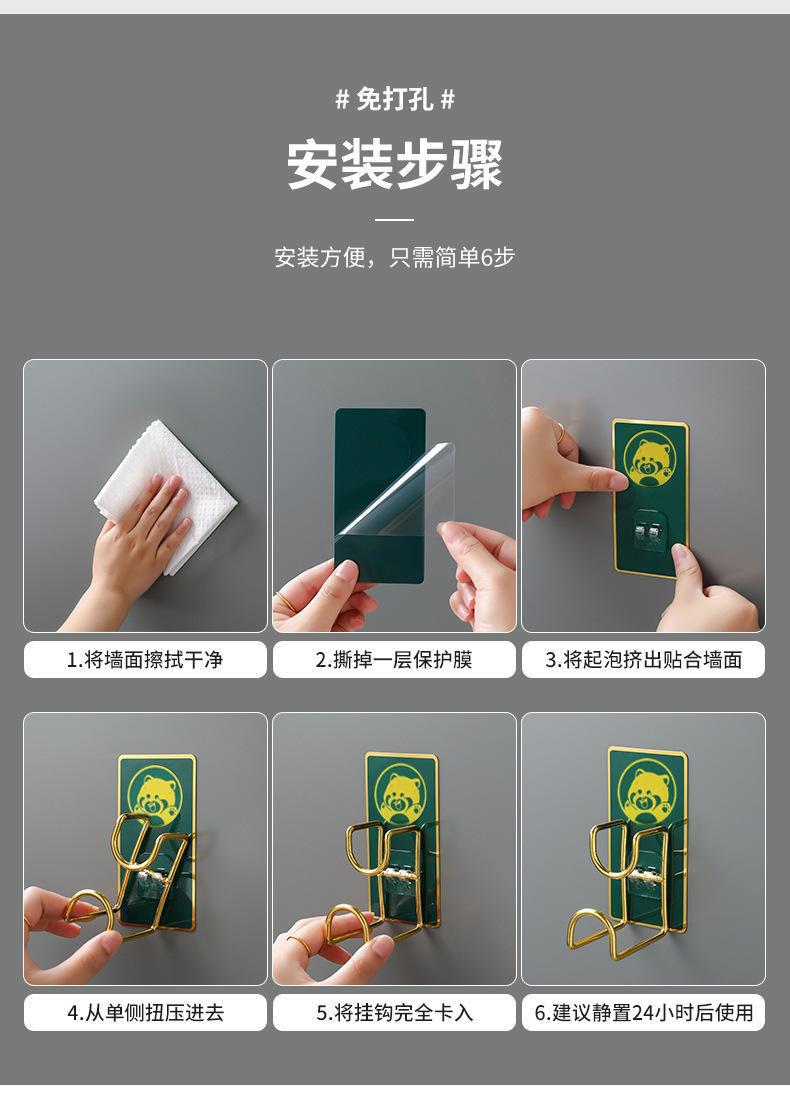 # 免打孔 #

安装步骤

安装方便，只需简单6步

1.将墙面擦拭干净

2.撕掉一层保护膜

3.将起泡挤出贴合墙面

4.从单侧扭压进去

5.将挂钩完全卡入

6.建议静置24小时后使用