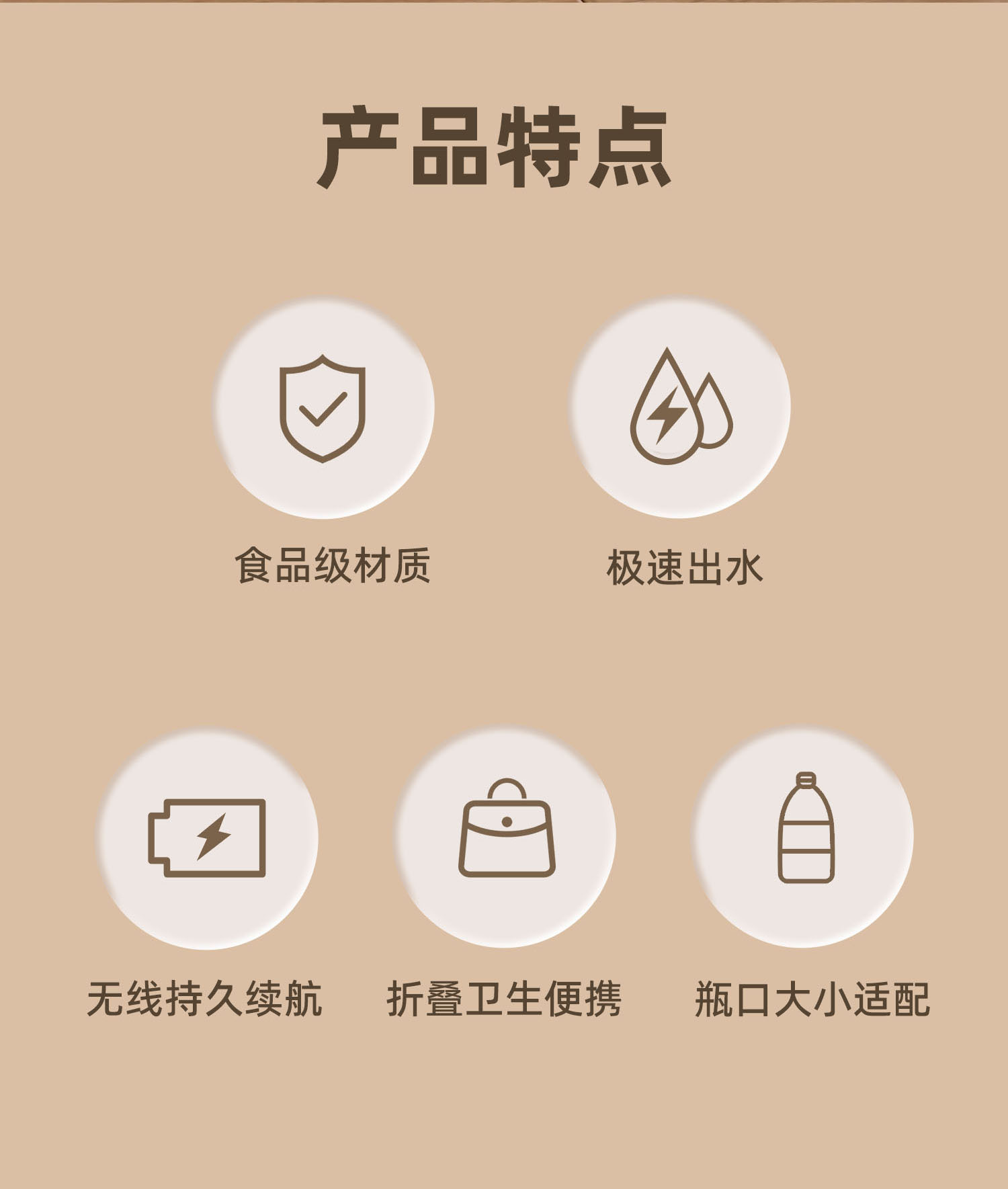 产品特点

食品级材质

极速出水

无线持久续航

折叠卫生便携

瓶口大小适配