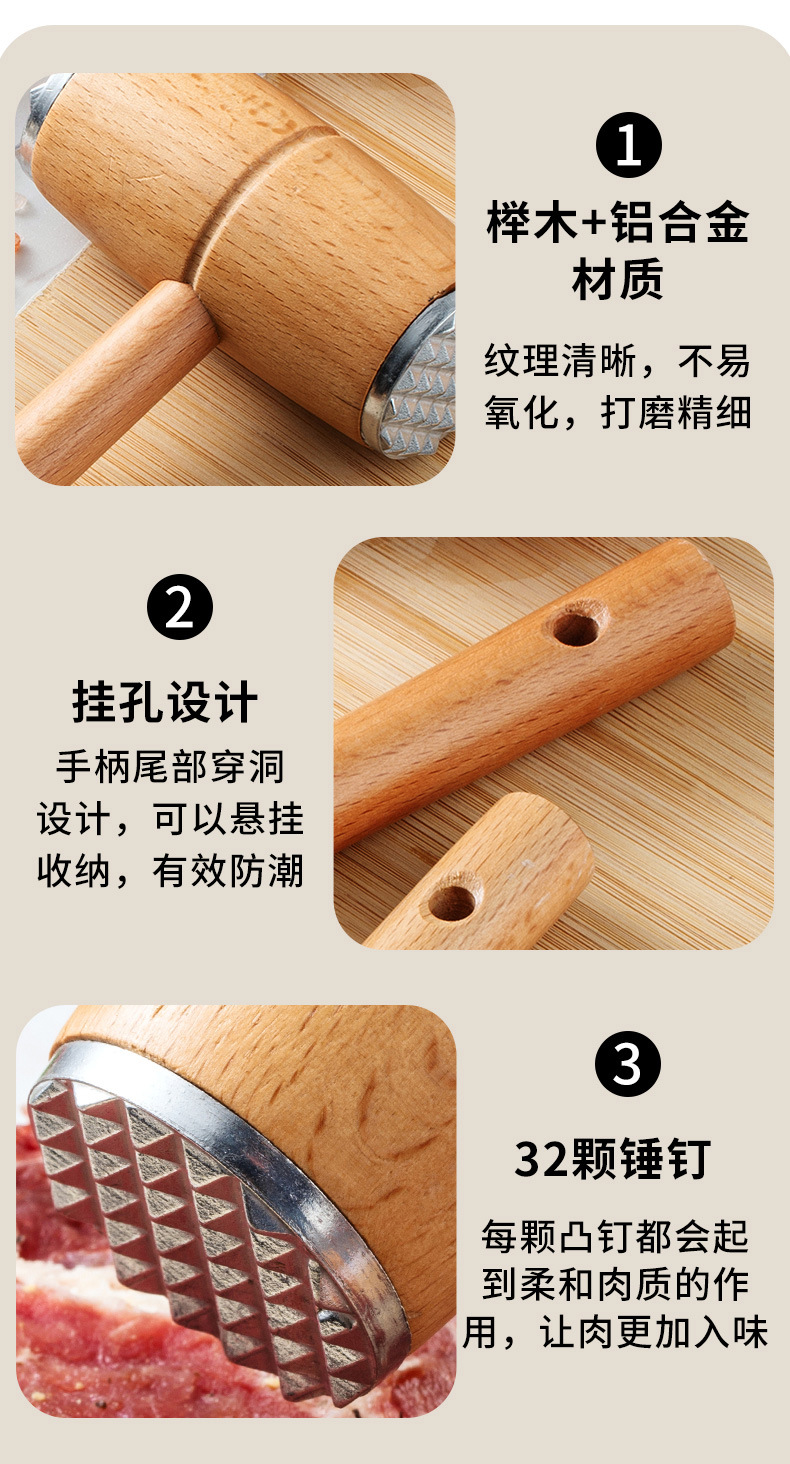 1

榉木+铝合金材质

纹理清晰，不易氧化，打磨精细

2

挂孔设计

手柄尾部穿洞设计，可以悬挂收纳，有效防潮

3

32颗锤钉

每颗凸钉都会起到柔和肉质的作用，让肉更加入味