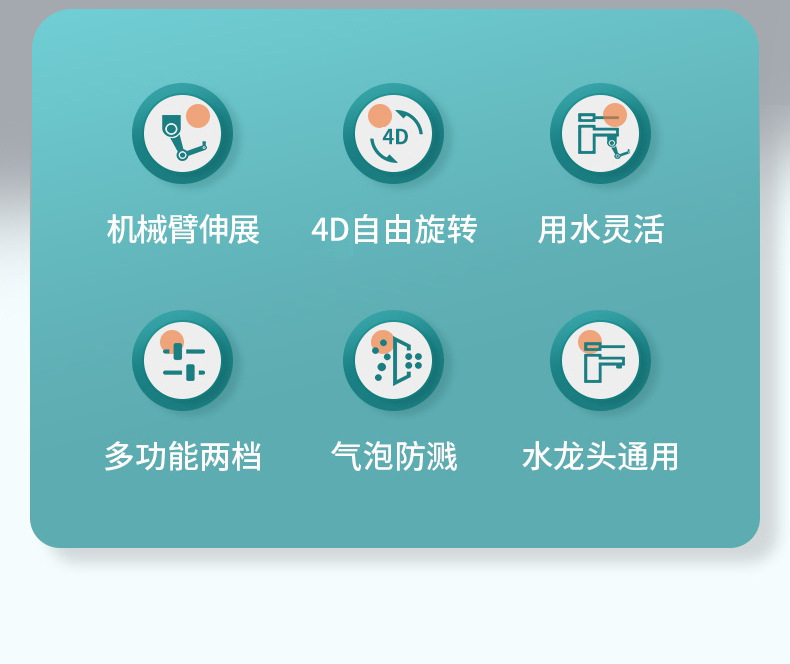 4D

机械臂伸展 4D自由旋转 用水灵活

多功能两档 气泡防溅 水龙头通用