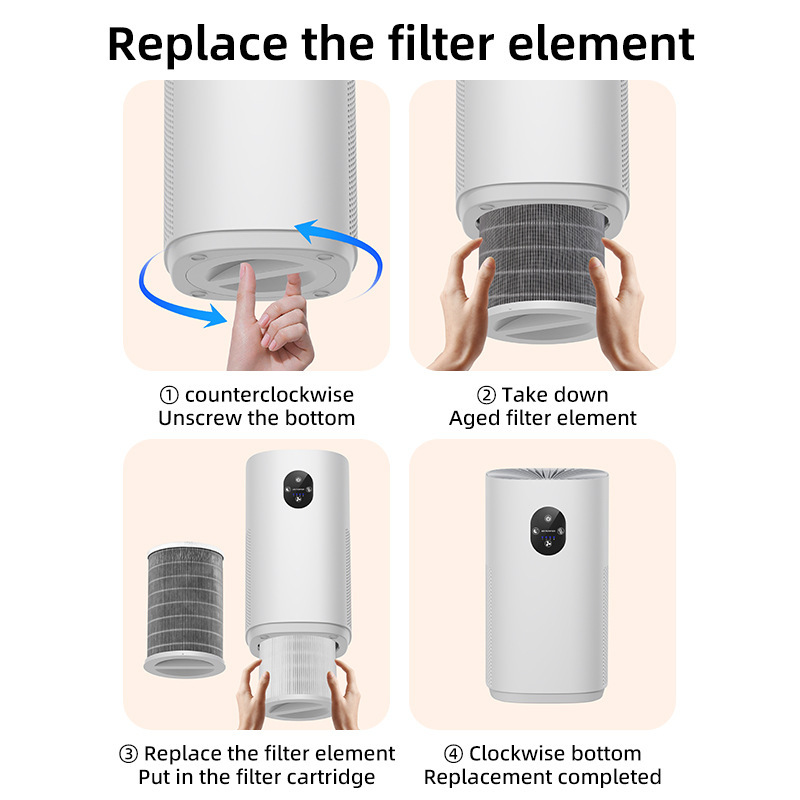 Replace the filter element

① counterclockwise
Unscrew the bottom

② Take down
Aged filter element

③ Replace the filter element
Put in the filter cartridge

④ Clockwise bottom
Replacement completed