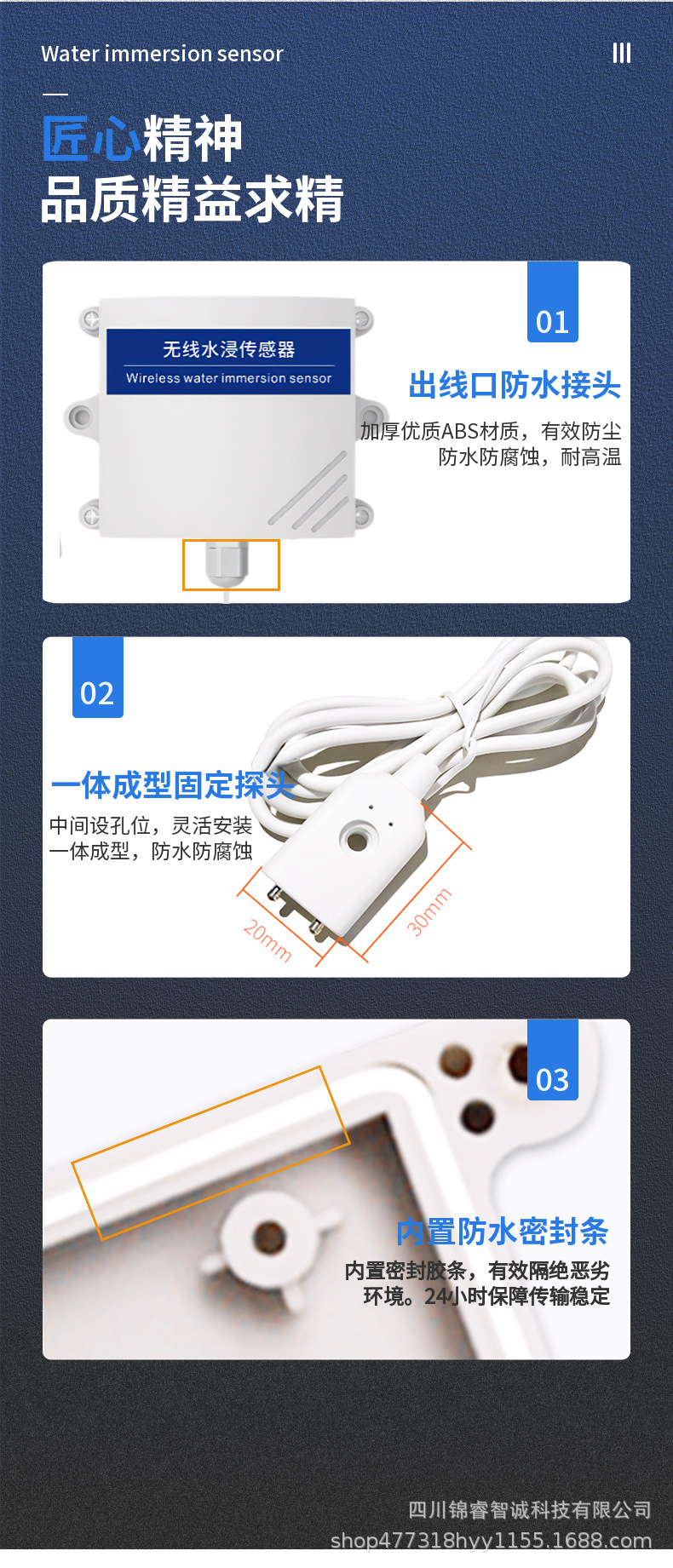 Water immersion sensor

匠心精神
品质精益求精

无线水浸传感器
Wireless water immersion sensor

01

出线口防水接头

加厚优质ABS材质，有效防尘防水防腐蚀，耐高温

02

一体成型固定探头

中间设孔位，灵活安装
一体成型，防水防腐蚀

20mm

30mm

03

内置防水密封条

内置密封胶条，有效隔绝恶劣环境。24小时保障传输稳定

四川锦睿智诚科技有限公司
shop477318hyy1155.1688.com