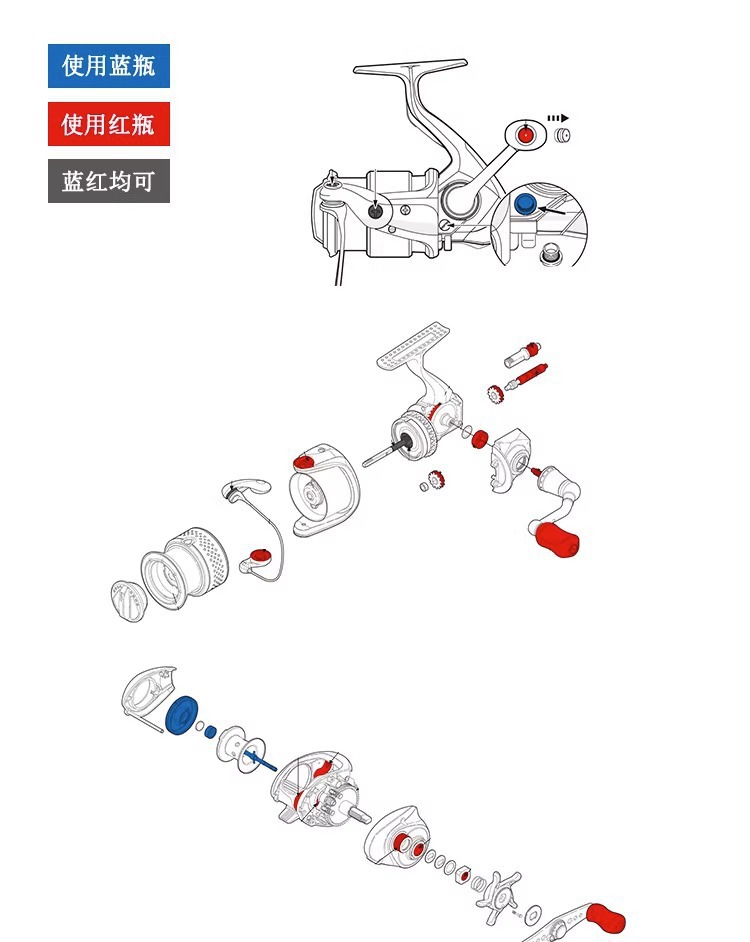 使用蓝瓶

使用红瓶

蓝红均可