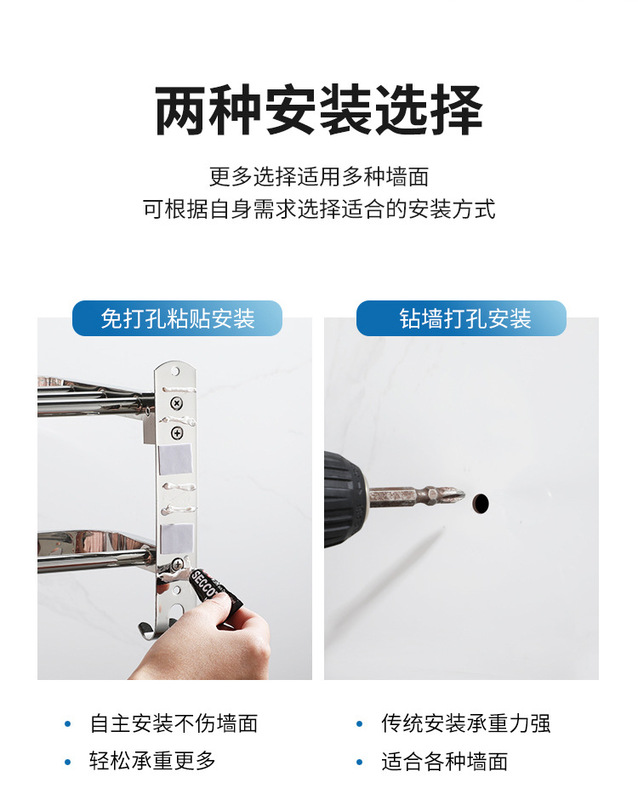 两种安装选择

更多选择适用多种墙面
可根据自身需求选择适合的安装方式

免打孔粘贴安装

SECCO

• 自主安装不伤墙面
• 轻松承重更多

钻墙打孔安装

• 传统安装承重力强
• 适合各种墙面