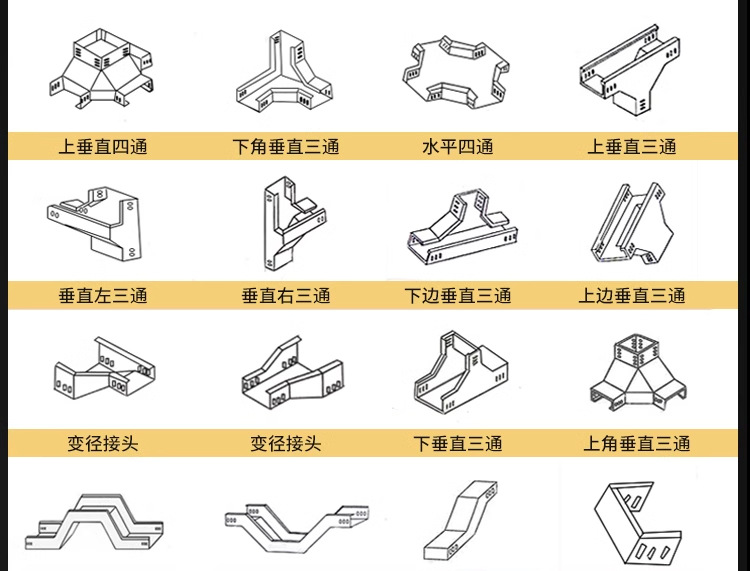 上垂直四通

下角垂直三通

水平四通

上垂直三通

垂直左三通

垂直右三通

下边垂直三通

上边垂直三通

变径接头

变径接头

下垂直三通

上角垂直三通