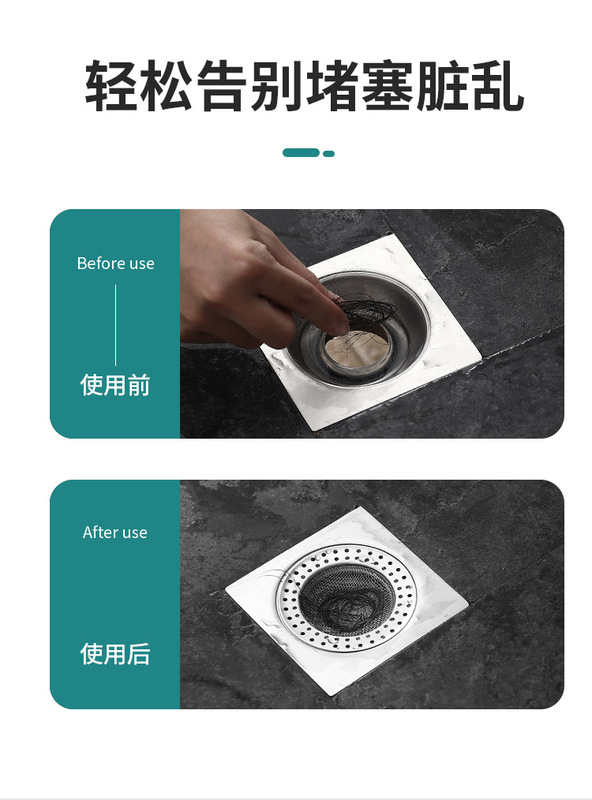 轻松告别堵塞脏乱

Before use

使用前

After use

使用后