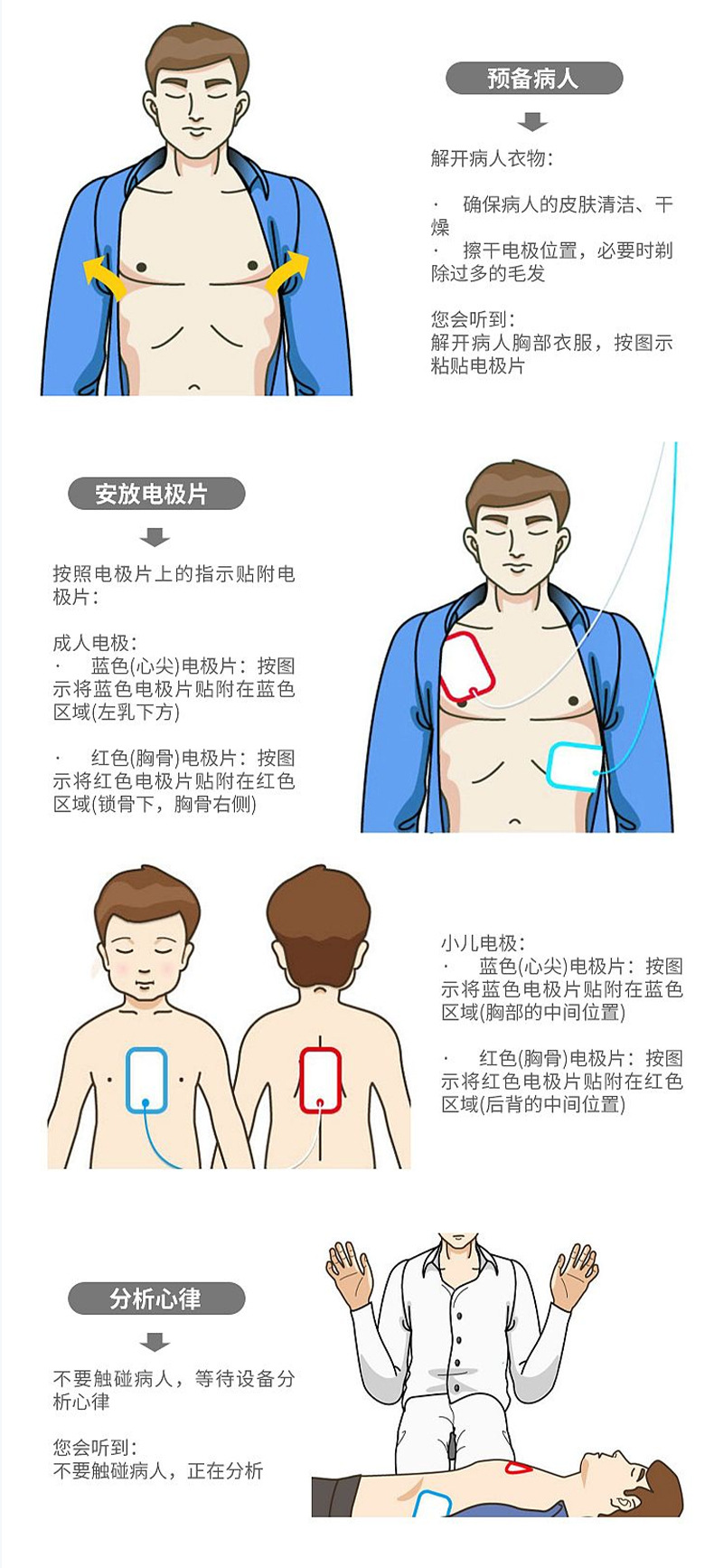 预备病人

解开病人衣物：

· 确保病人的皮肤清洁、干燥
· 擦干电极位置，必要时剃除过多的毛发

您会听到：
解开病人胸部衣服，按图示粘贴电极片

安放电极片

按照电极片上的指示贴附电极片：

成人电极：
· 蓝色(心尖)电极片：按图示将蓝色电极片贴附在蓝色区域(左乳下方)

· 红色(胸骨)电极片：按图示将红色电极片贴附在红色区域(锁骨下，胸骨右侧)

小儿电极：
· 蓝色(心尖)电极片：按图示将蓝色电极片贴附在蓝色区域(胸部的中间位置)

· 红色(胸骨)电极片：按图示将红色电极片贴附在红色区域(后背的中间位置)

分析心律

不要触碰病人，等待设备分析心律

您会听到：
不要触碰病人，正在分析