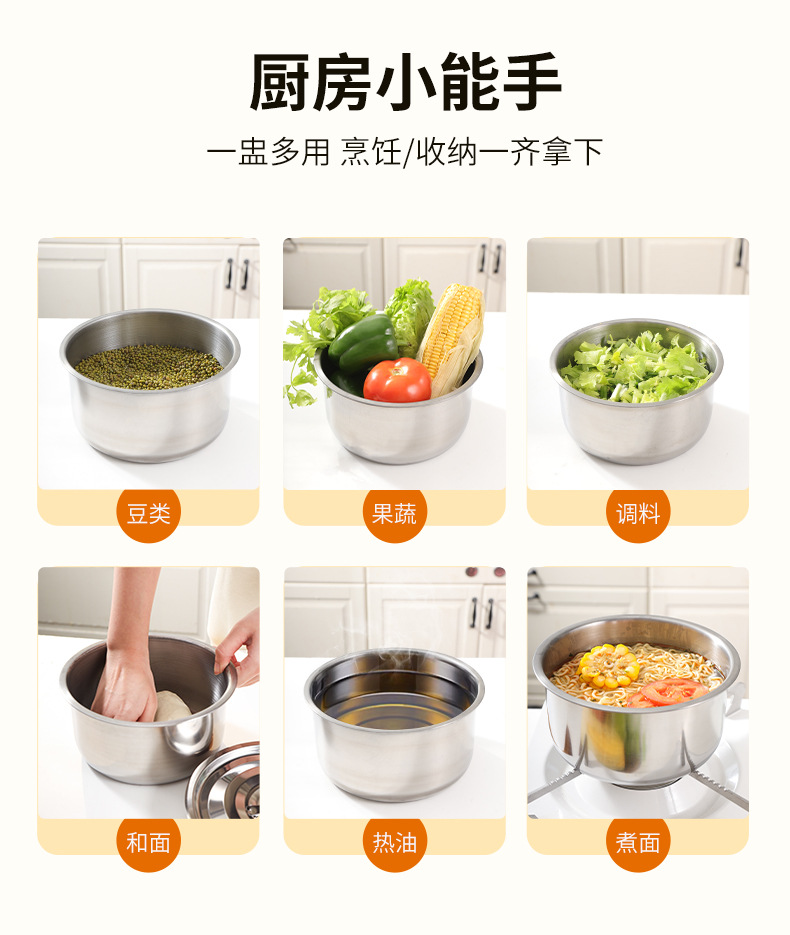 厨房小能手

一盅多用 烹饪/收纳一齐拿下

豆类

果蔬

调料

和面

热油

煮面