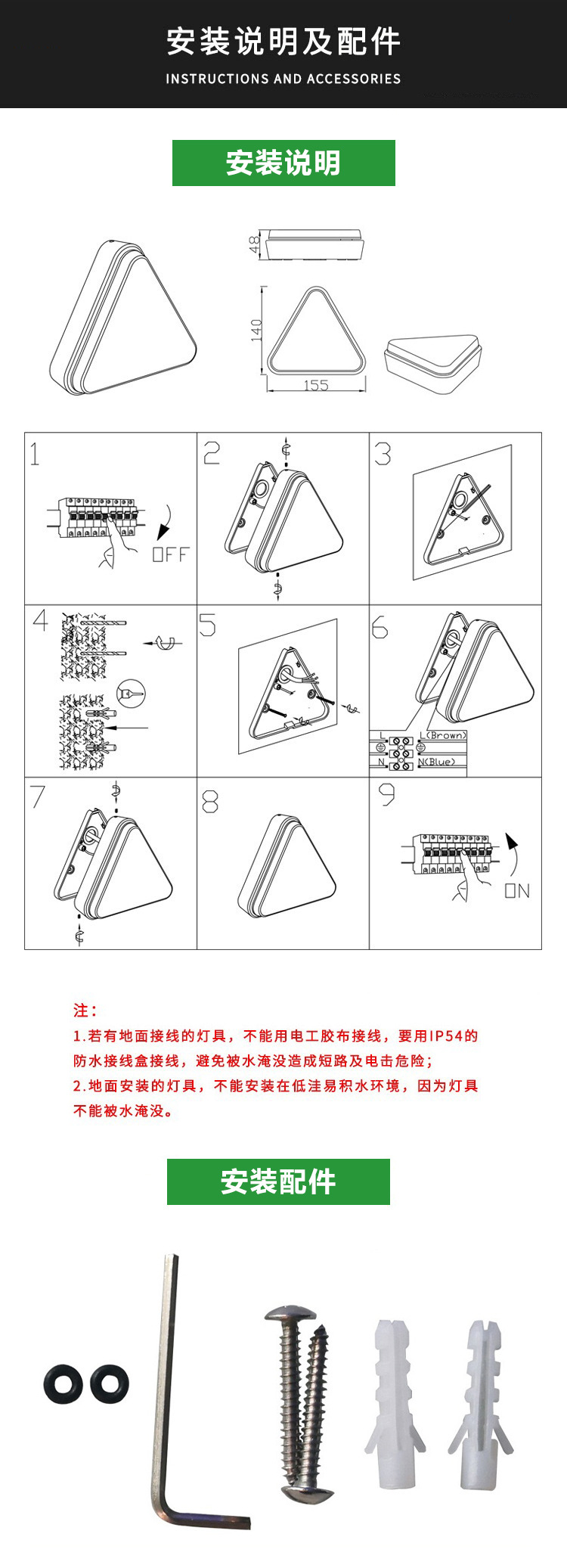 安装说明及配件

INSTRUCTIONS AND ACCESSORIES

安装说明

48

140

155

1

OFF

2

3

4

5

6

L

L(Brown)

N

N(Blue)

7

8

9

ON

注：

1.若有地面接线的灯具，不能用电工胶布接线，要用IP54的防水接线盒接线，避免被水淹没造成短路及电击危险；

2.地面安装的灯具，不能安装在低洼易积水环境，因为灯具不能被水淹没。

安装配件