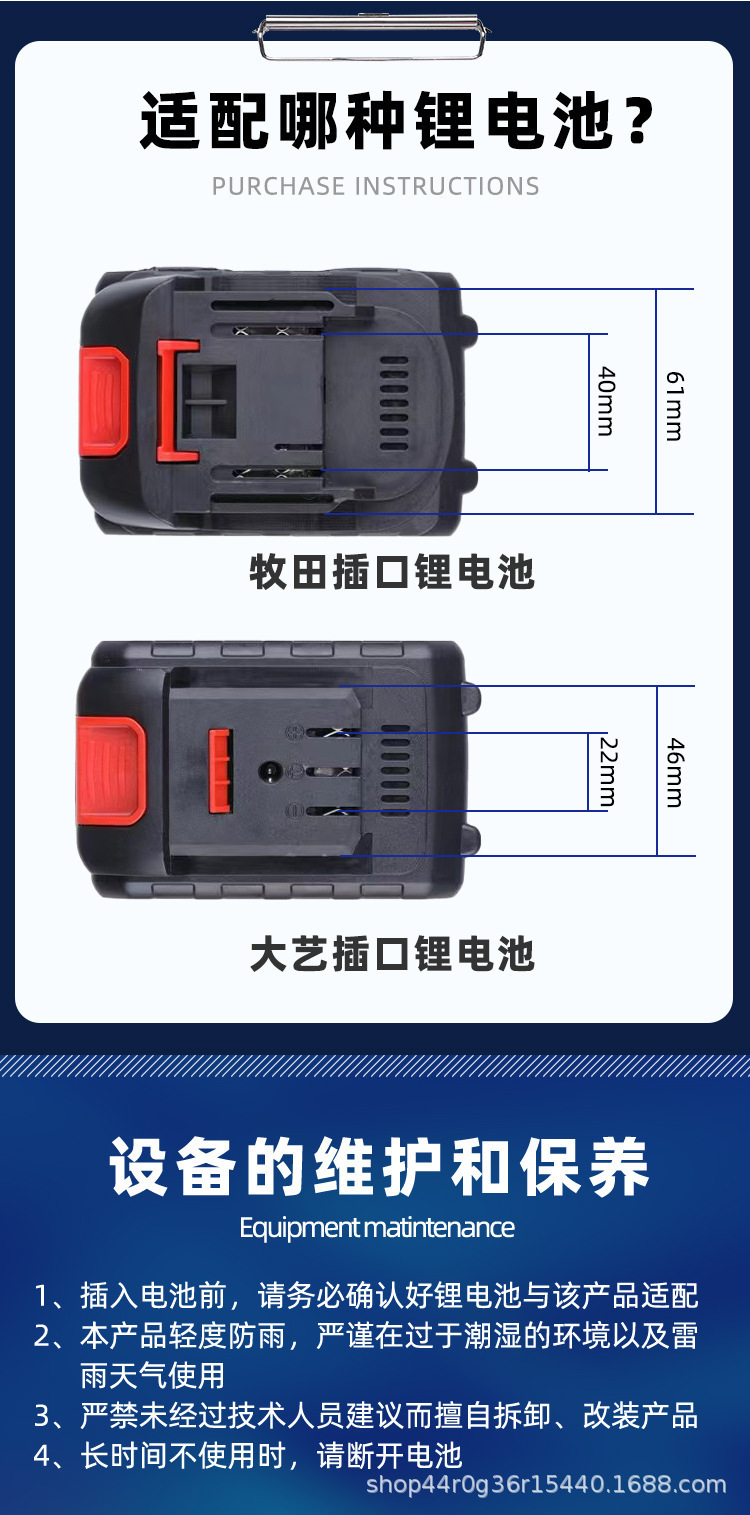 适配哪种锂电池？
PURCHASE INSTRUCTIONS

40mm
61mm

牧田插口锂电池

22mm
46mm

大艺插口锂电池

设备的维护和保养
Equipment matintenance

1、插入电池前，请务必确认好锂电池与该产品适配
2、本产品轻度防雨，严谨在过于潮湿的环境以及雷雨天气使用
3、严禁未经过技术人员建议而擅自拆卸、改装产品
4、长时间不使用时，请断开电池

shop44r0g36r15440.1688.com