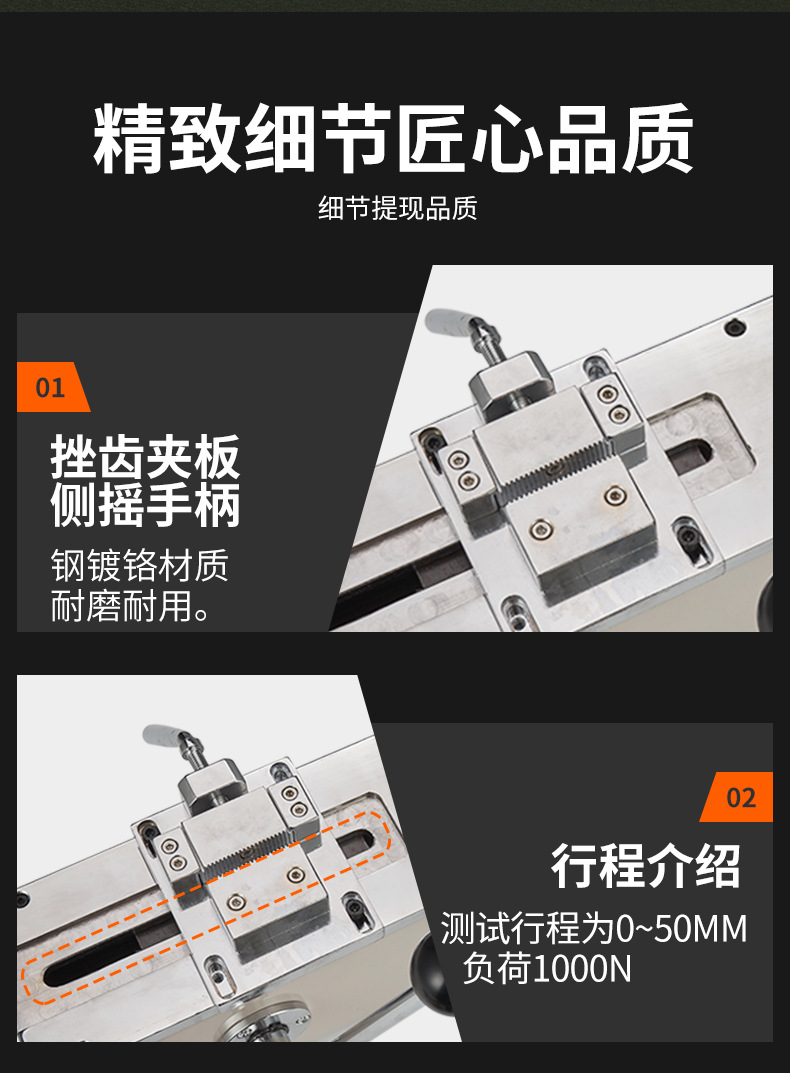 精致细节匠心品质

细节提现品质

01

挫齿夹板
侧摇手柄

钢镀铬材质
耐磨耐用。

02

行程介绍

测试行程为0~50MM
负荷1000N