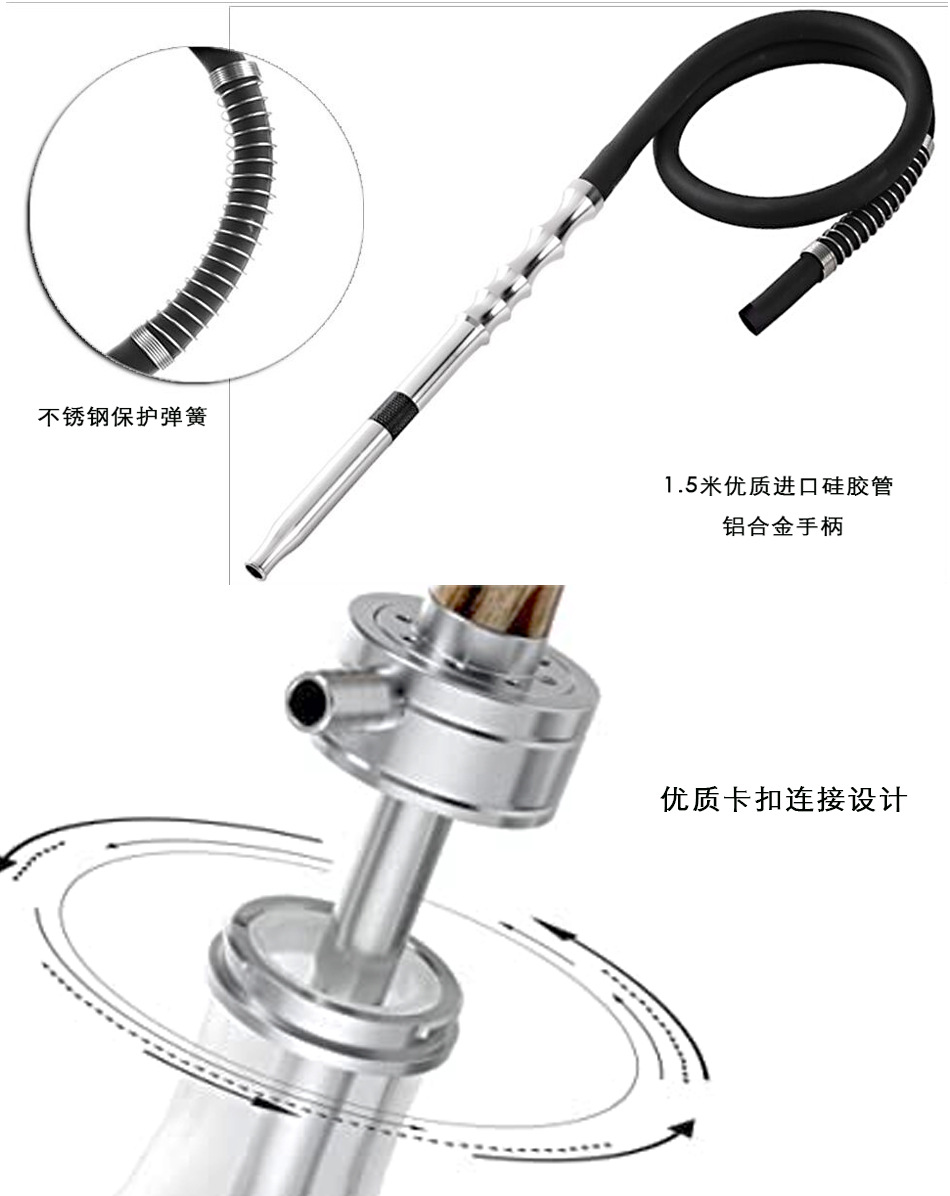 不锈钢保护弹簧

1.5米优质进口硅胶管
铝合金手柄

优质卡扣连接设计