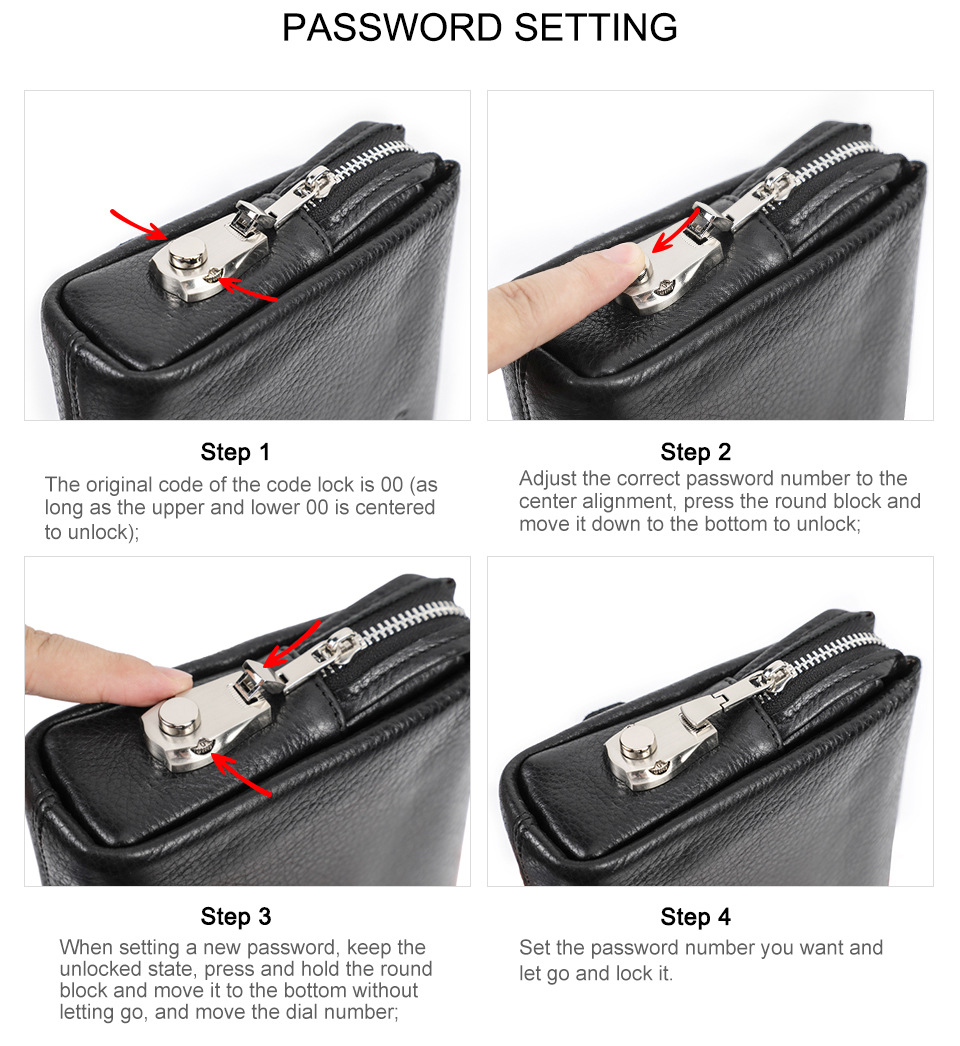 PASSWORD SETTING

Step 1
The original code of the code lock is 00 (as long as the upper and lower 00 is centered to unlock);

Step 2
Adjust the correct password number to the center alignment, press the round block and move it down to the bottom to unlock;

Step 3
When setting a new password, keep the unlocked state, press and hold the round block and move it to the bottom without letting go, and move the dial number;

Step 4
Set the password number you want and let go and lock it.