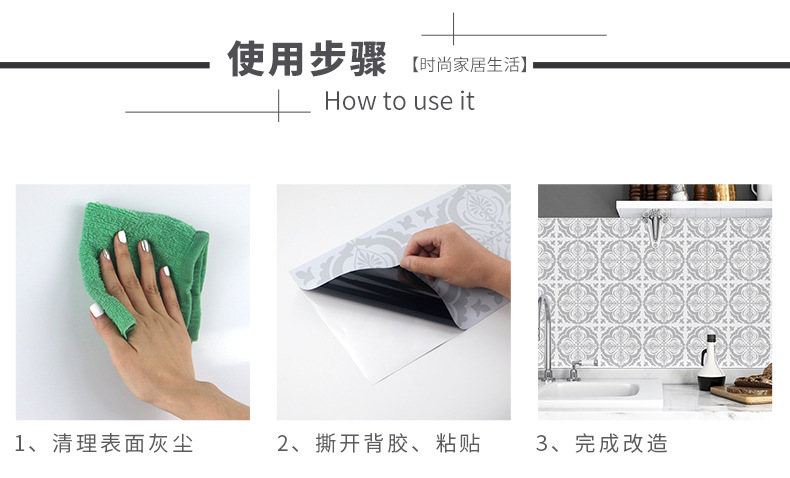 使用步骤 【时尚家居生活】

How to use it

1、清理表面灰尘

2、撕开背胶、粘贴

3、完成改造