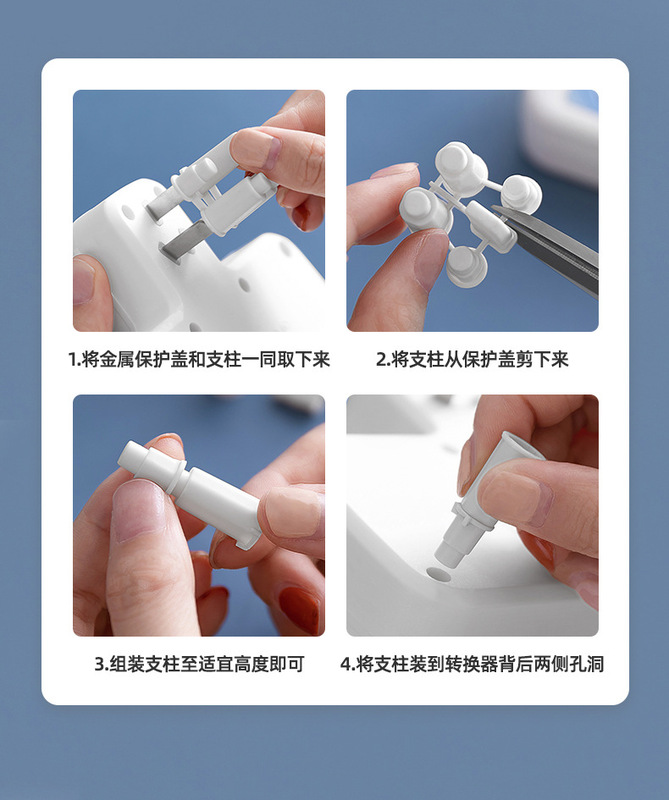 1.将金属保护盖和支柱一同取下来

2.将支柱从保护盖剪下来

3.组装支柱至适宜高度即可

4.将支柱装到转换器背后两侧孔洞