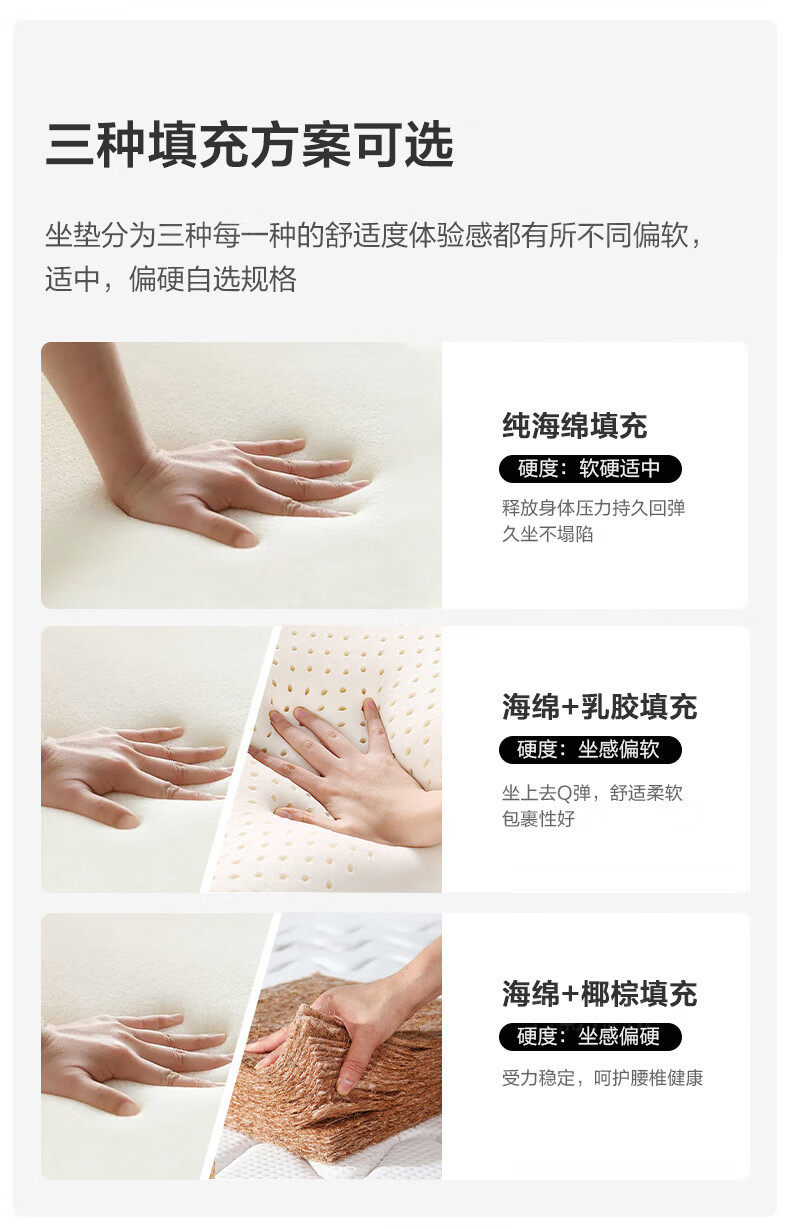 三种填充方案可选

坐垫分为三种每一种的舒适度体验感都有所不同偏软，适中，偏硬自选规格

纯海绵填充

硬度：软硬适中

释放身体压力持久回弹
久坐不塌陷

海绵+乳胶填充

硬度：坐感偏软

坐上去Q弹，舒适柔软
包裹性好

海绵+椰棕填充

硬度：坐感偏硬

受力稳定，呵护腰椎健康