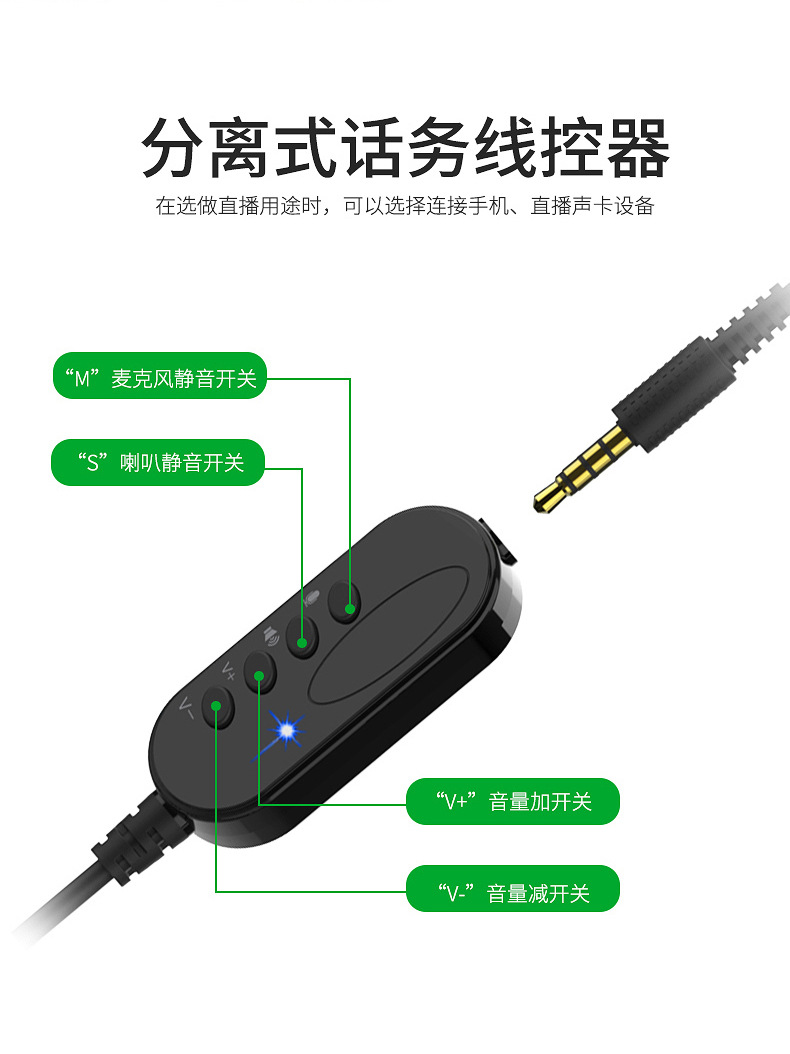 分离式话务线控器

在选做直播用途时，可以选择连接手机、直播声卡设备

“M”麦克风静音开关

“S”喇叭静音开关

V+

V−

“V+”音量加开关

“V-”音量减开关