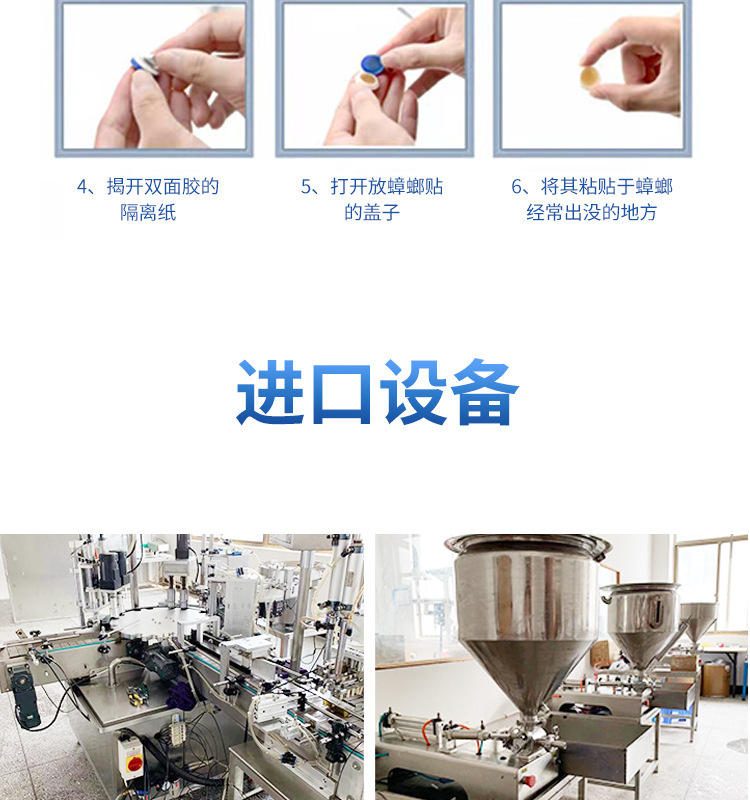 4、揭开双面胶的隔离纸

5、打开放蟑螂贴的盖子

6、将其粘贴于蟑螂经常出没的地方

进口设备