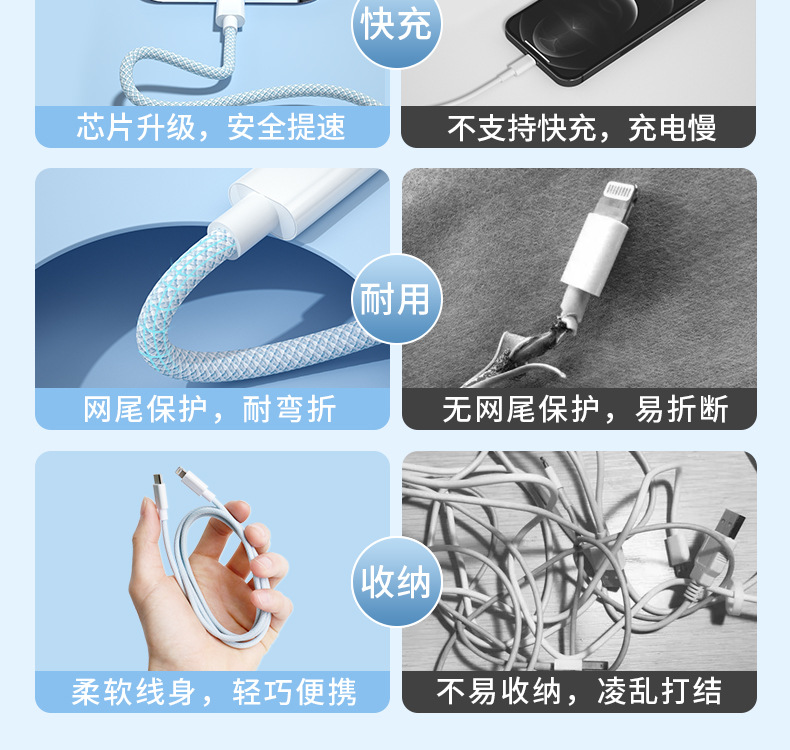 快充

芯片升级，安全提速

不支持快充，充电慢

耐用

网尾保护，耐弯折

无网尾保护，易折断

收纳

柔软线身，轻巧便携

不易收纳，凌乱打结