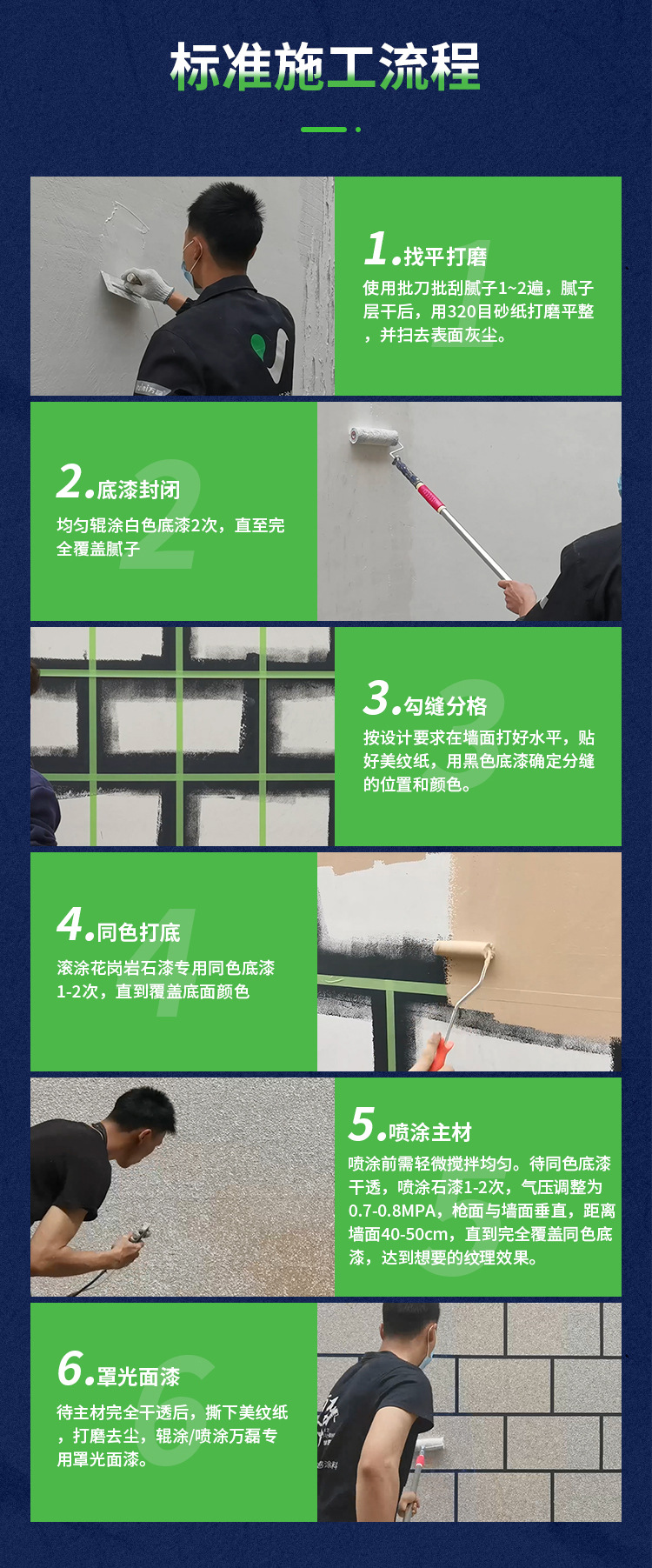 标准施工流程

1.找平打磨
使用批刀批刮腻子1~2遍，腻子层干后，用320目砂纸打磨平整，并扫去表面灰尘。

2.底漆封闭
均匀辊涂白色底漆2次，直至完全覆盖腻子

3.勾缝分格
按设计要求在墙面打好水平，贴好美纹纸，用黑色底漆确定分缝的位置和颜色。

4.同色打底
滚涂花岗岩石漆专用同色底漆1-2次，直到覆盖底面颜色

5.喷涂主材
喷涂前需轻微搅拌均匀。待同色底漆干透，喷涂石漆1-2次，气压调整为0.7-0.8MPA，枪面与墙面垂直，距离墙面40-50cm，直到完全覆盖同色底漆，达到想要的纹理效果。

6.罩光面漆
待主材完全干透后，撕下美纹纸，打磨去尘，辊涂/喷涂万磊专用罩光面漆。