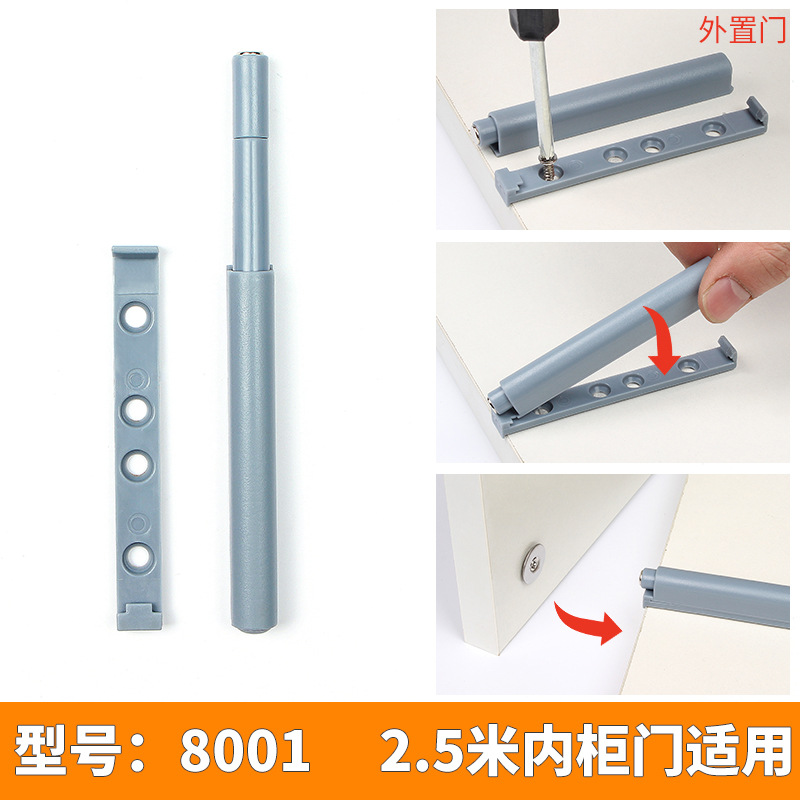 外置门

型号：8001　2.5米内柜门适用