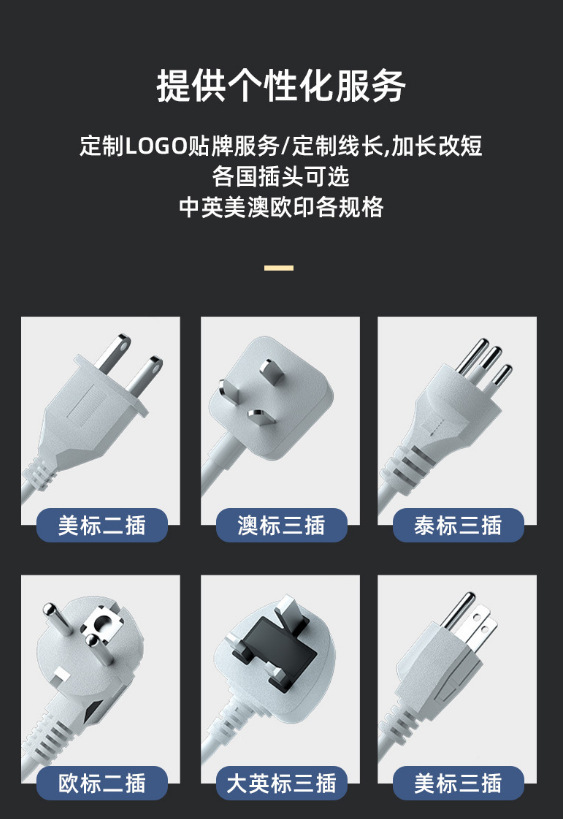 提供个性化服务

定制LOGO贴牌服务/定制线长,加长改短
各国插头可选
中英美澳欧印各规格

美标二插

澳标三插

泰标三插

欧标二插

大英标三插

美标三插