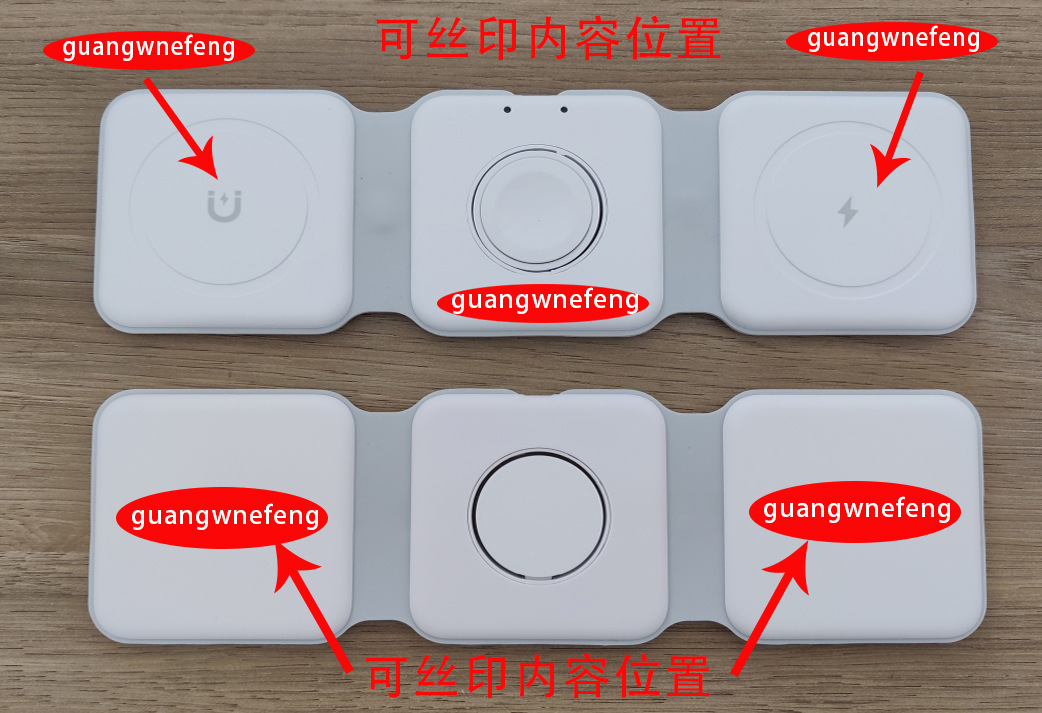 guangwnefeng

可丝印内容位置

guangwnefeng

guangwnefeng

guangwnefeng

guangwnefeng

可丝印内容位置