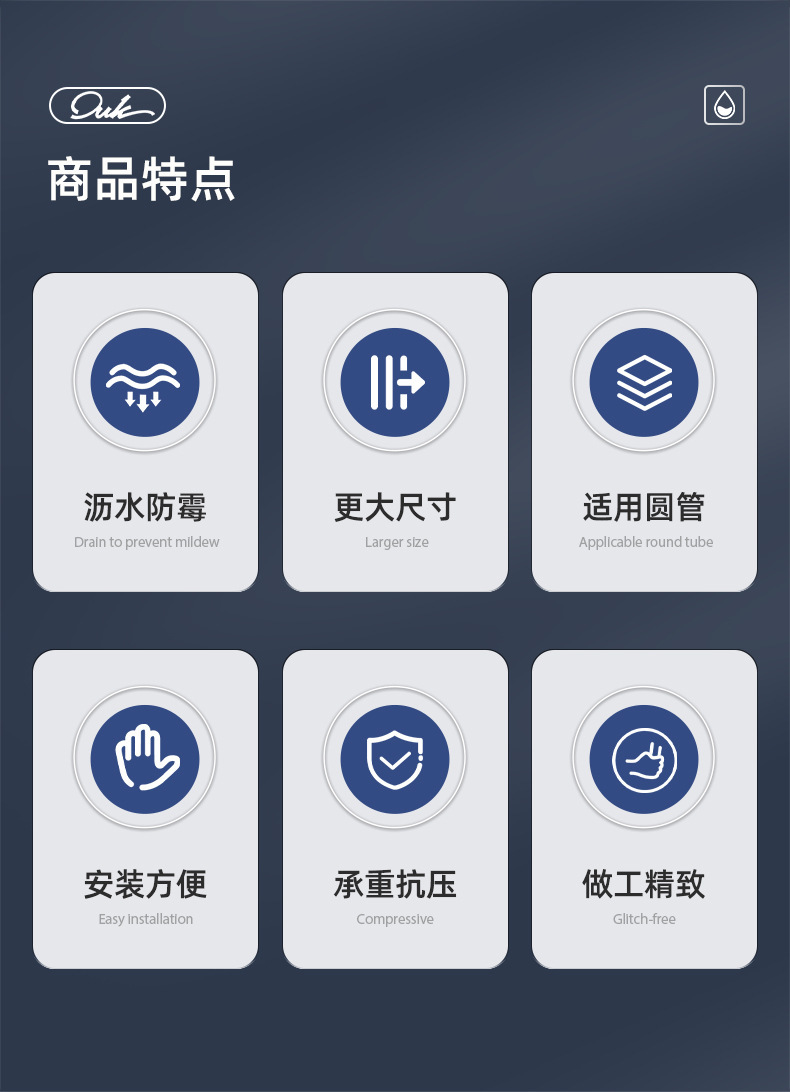 Ouk

商品特点

沥水防霉
Drain to prevent mildew

更大尺寸
Larger size

适用圆管
Applicable round tube

安装方便
Easy installation

承重抗压
Compressive

做工精致
Glitch-free