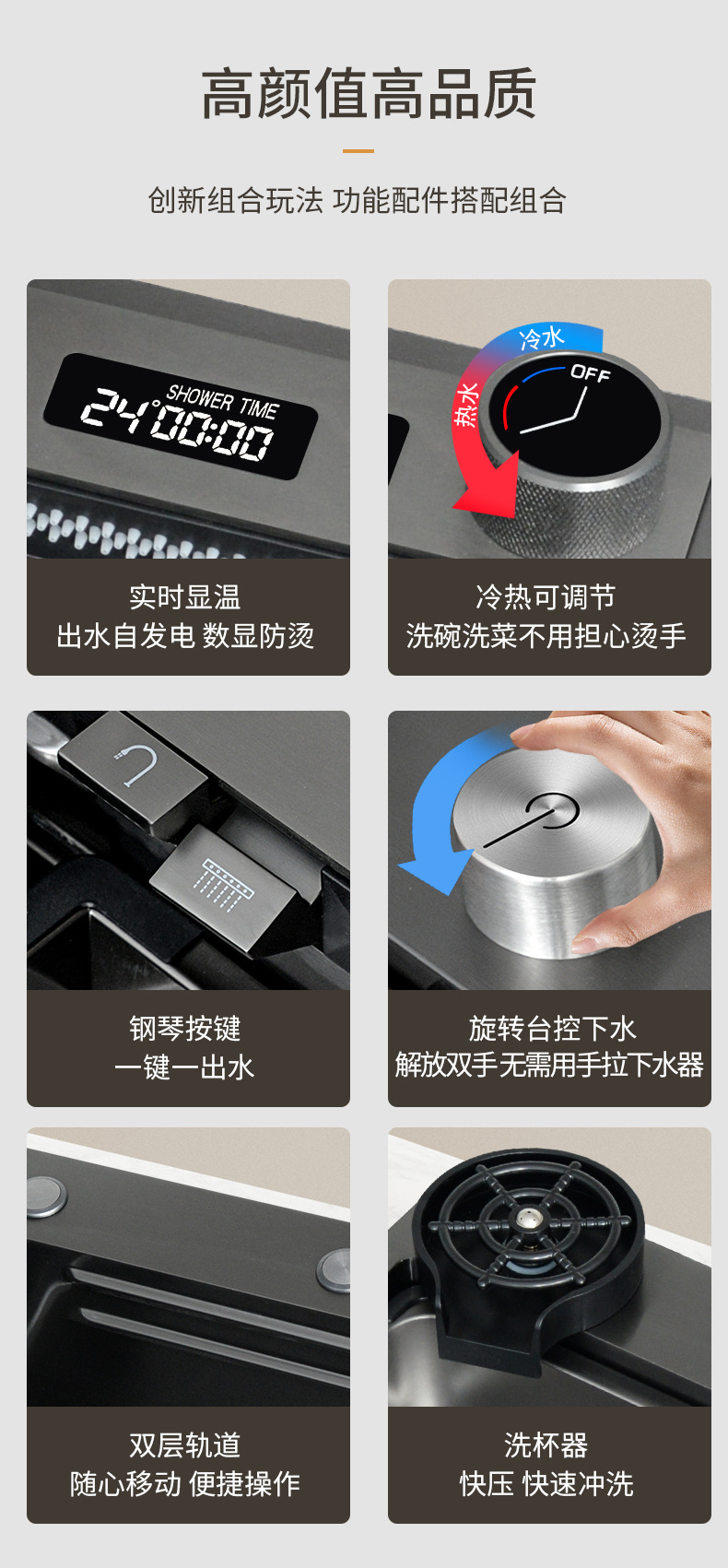 高颜值高品质

创新组合玩法 功能配件搭配组合

SHOWER TIME
24°00:00

实时显温
出水自发电 数显防烫

冷水
热水
OFF

冷热可调节
洗碗洗菜不用担心烫手

钢琴按键
一键一出水

旋转台控下水
解放双手无需用手拉下水器

双层轨道
随心移动 便捷操作

洗杯器
快压 快速冲洗