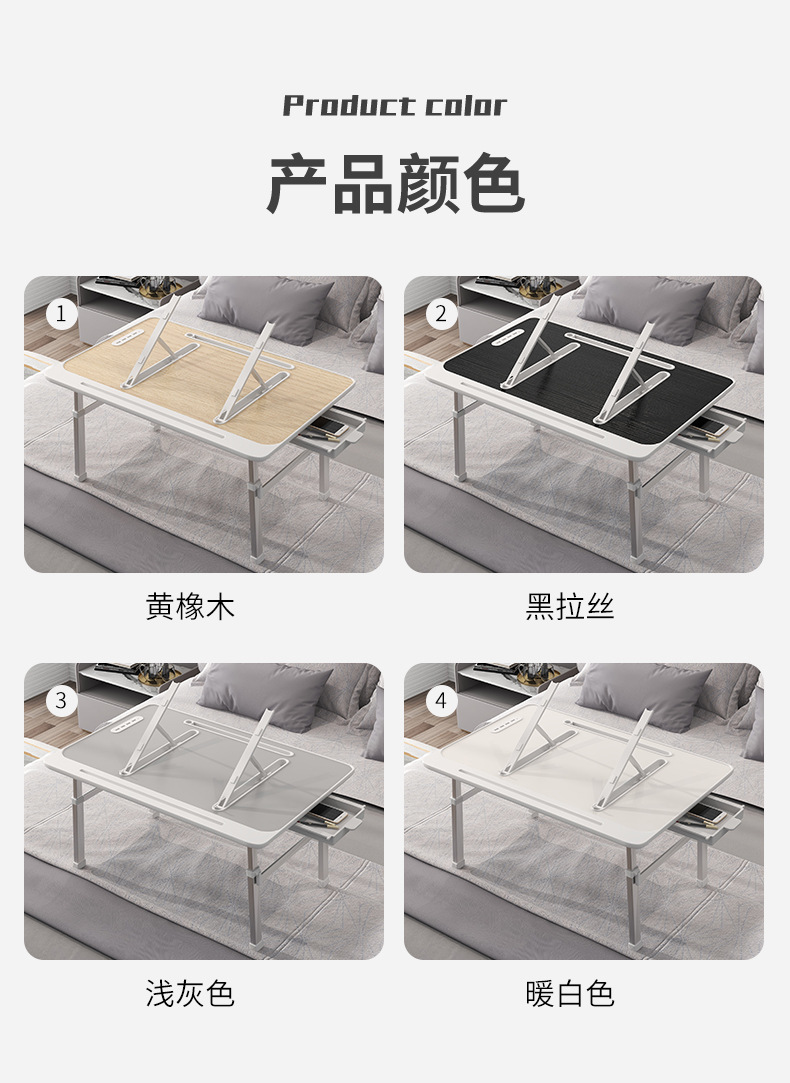 Product color

产品颜色

1

黄橡木

2

黑拉丝

3

浅灰色

4

暖白色