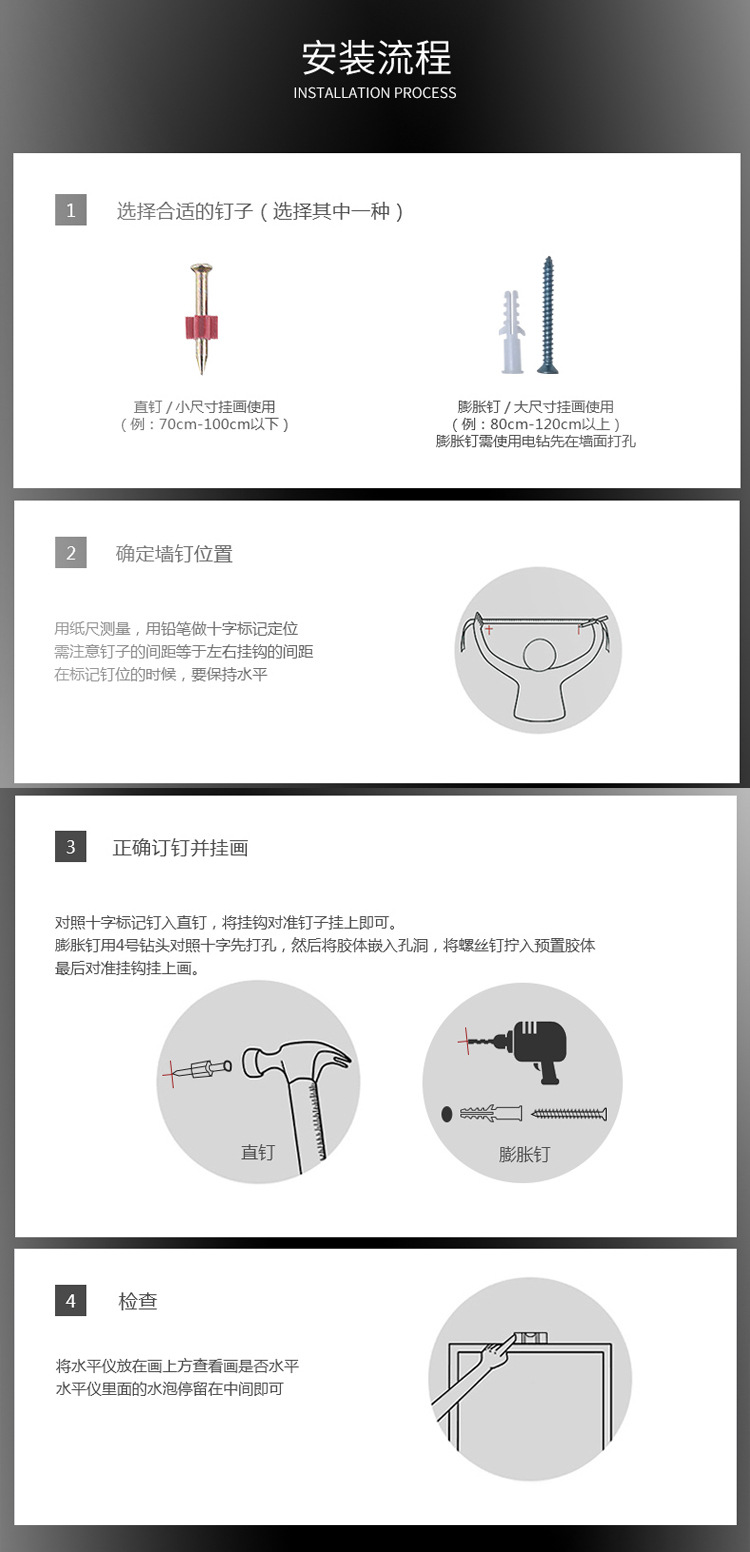 安装流程
INSTALLATION PROCESS

1 选择合适的钉子（选择其中一种）

直钉 / 小尺寸挂画使用
（例：70cm-100cm以下）

膨胀钉 / 大尺寸挂画使用
（例：80cm-120cm以上）
膨胀钉需使用电钻先在墙面打孔

2 确定墙钉位置

用纸尺测量，用铅笔做十字标记定位
需注意钉子的间距等于左右挂钩的间距
在标记钉位的时候，要保持水平

3 正确订钉并挂画

对照十字标记钉入直钉，将挂钩对准钉子挂上即可。
膨胀钉用4号钻头对照十字先打孔，然后将胶体嵌入孔洞，将螺丝钉拧入预置胶体
最后对准挂钩挂上画。

直钉

膨胀钉

4 检查

将水平仪放在画上方查看画是否水平
水平仪里面的水泡停留在中间即可