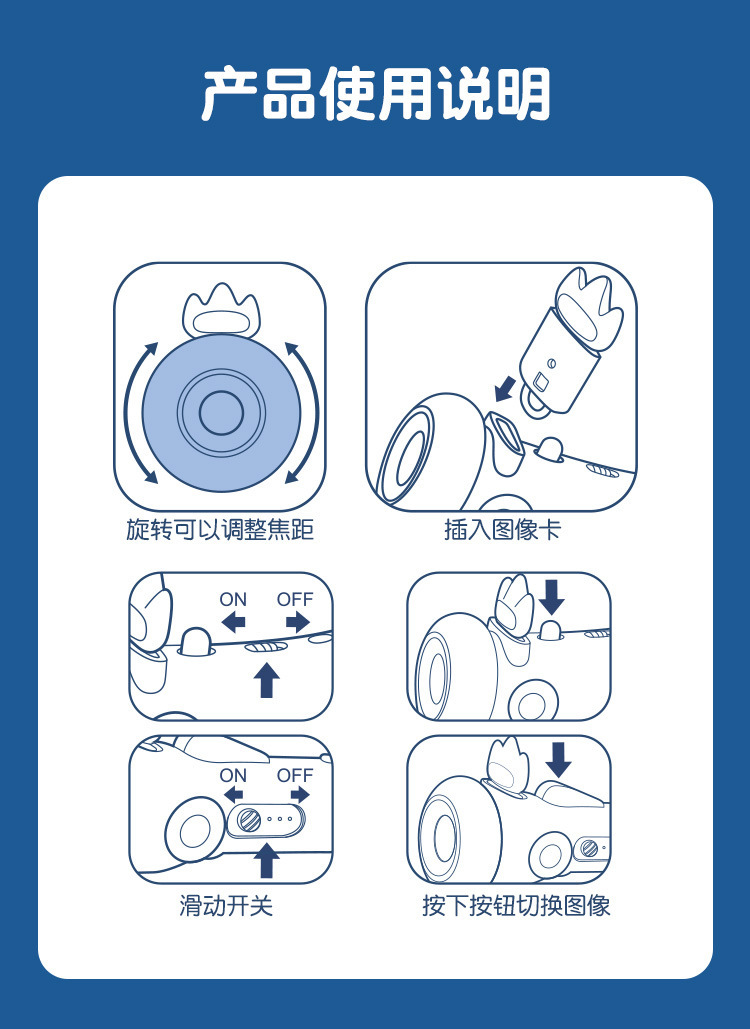 产品使用说明

旋转可以调整焦距

插入图像卡

ON OFF

ON OFF

滑动开关

按下按钮切换图像