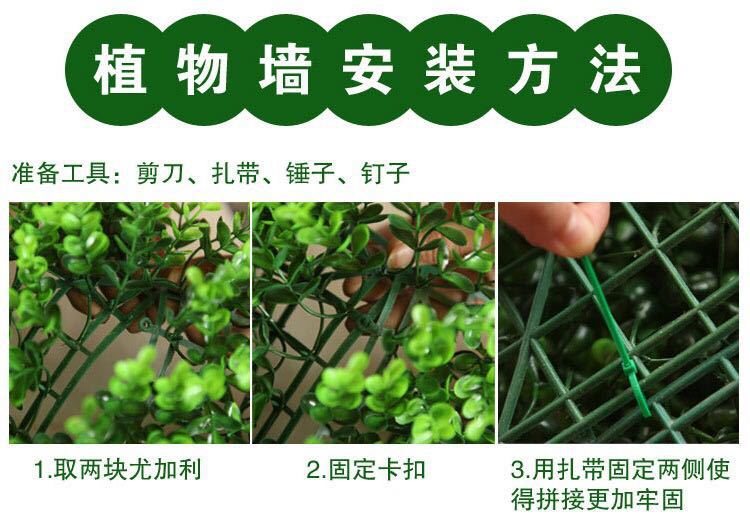 植物墙安装方法

准备工具：剪刀、扎带、锤子、钉子

1.取两块尤加利

2.固定卡扣

3.用扎带固定两侧使得拼接更加牢固