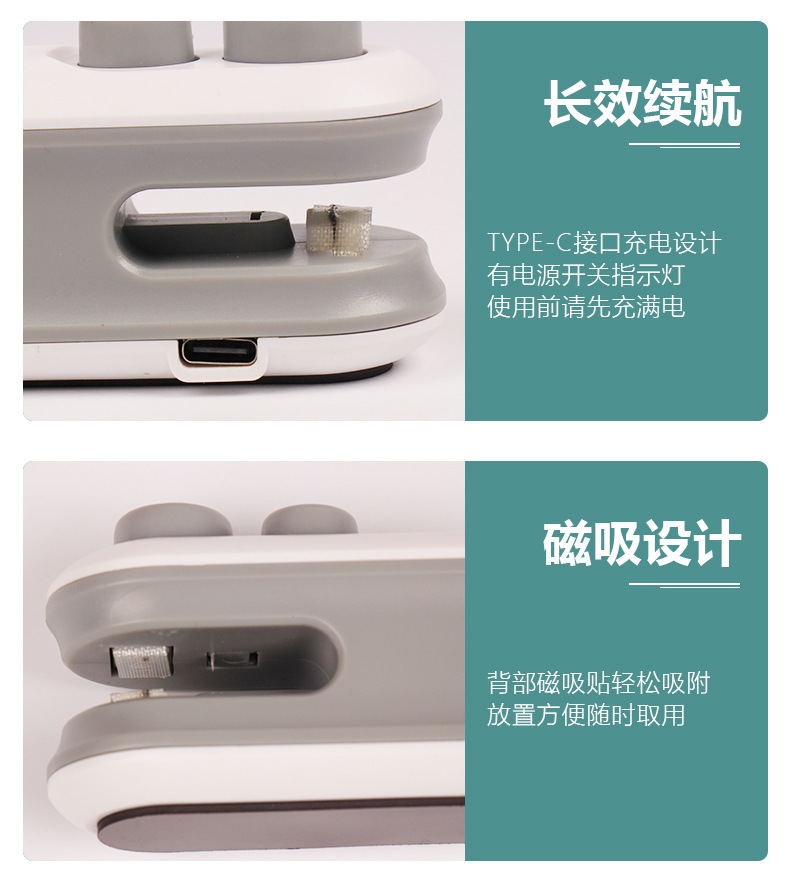 长效续航

TYPE-C接口充电设计
有电源开关指示灯
使用前请先充满电

磁吸设计

背部磁吸贴轻松吸附
放置方便随时取用