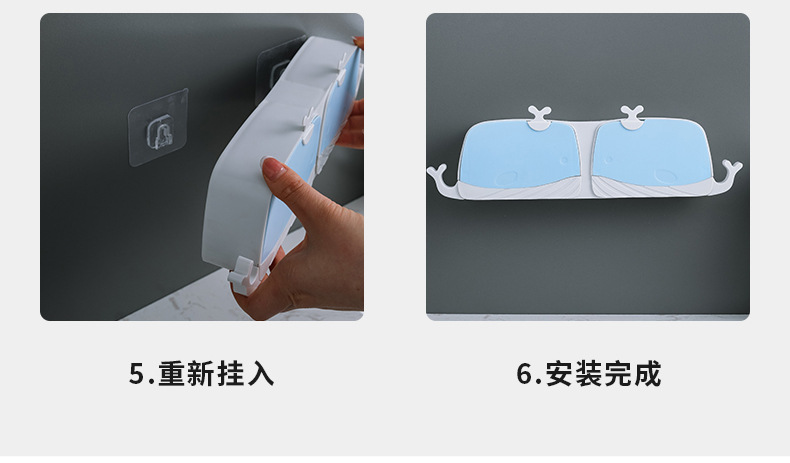 5.重新挂入

6.安装完成