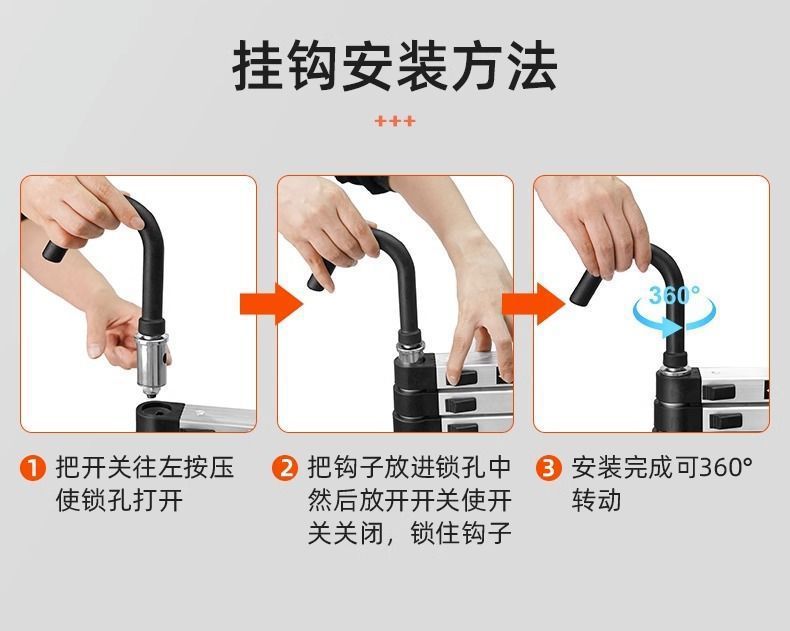 挂钩安装方法

+++

360°

1 把开关往左按压使锁孔打开

2 把钩子放进锁孔中然后放开开关使开关关闭，锁住钩子

3 安装完成可360°转动